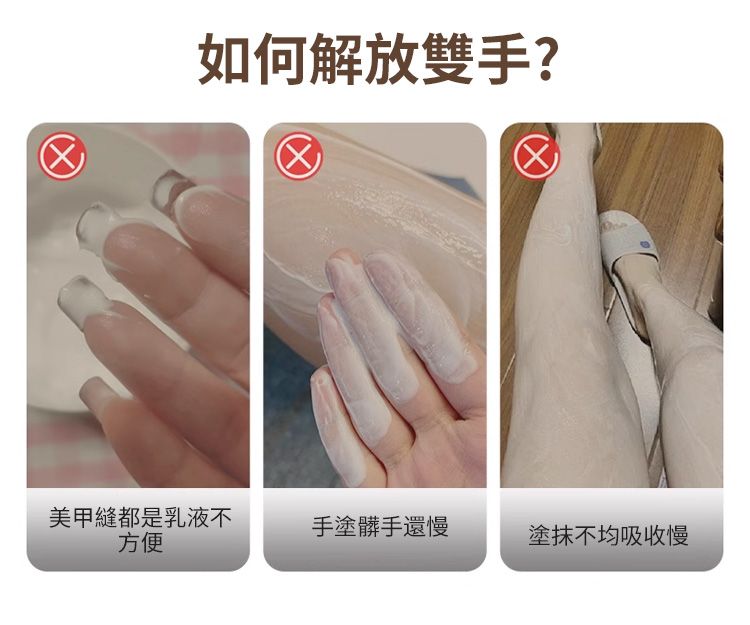 如何解放雙手?

美甲縫都是乳液不方便

手塗髒手還慢

塗抹不均吸收慢