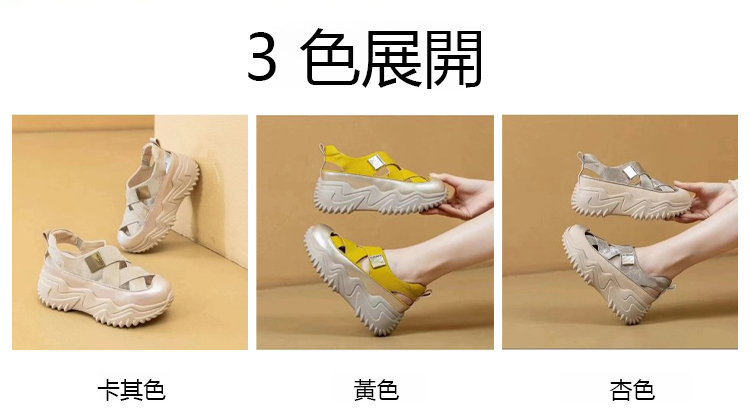 3 色展開

卡其色

黃色

杏色