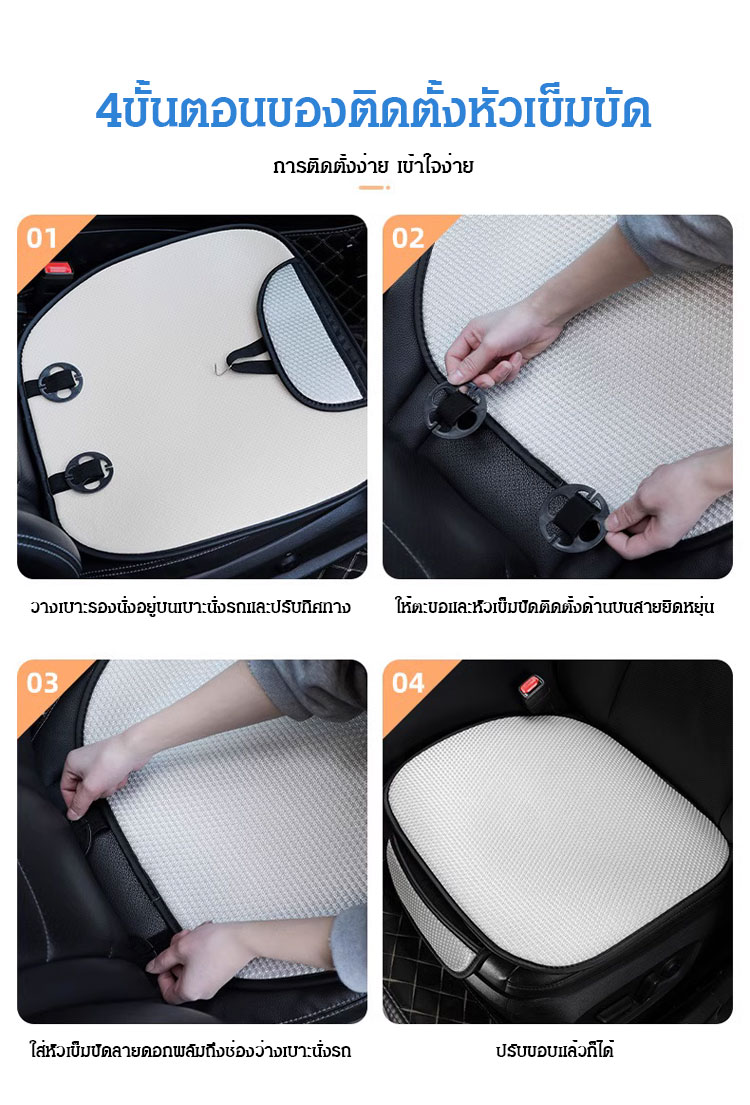 4ขั้นตอนของติดตั้งหัวเข็มขัด

การติดตั้งง่าย เข้าใจง่าย

01

วางเบาะรองนั่งอยู่บนเบาะนั่งรถและปรับทิศทาง

02

ให้ตะขอและหัวเข็มขัดติดตั้งด้านบนสายยืดหยุ่น

03

ใส่หัวเข็มขัดลายดอกพลัมถึงช่องว่างเบาะนั่งรถ

04

ปรับขอบแล้วก็ได้