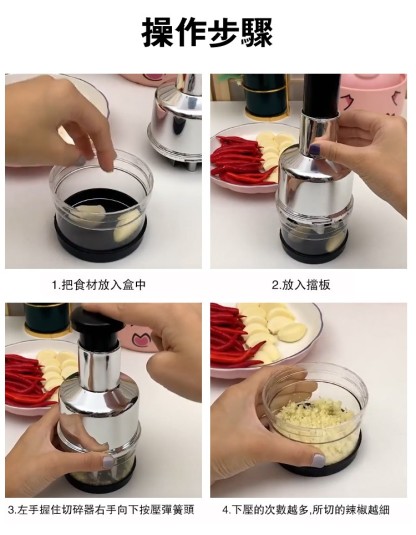 操作步驟

1.把食材放入盒中

2.放入擋板

3.左手握住切碎器右手向下按壓彈簧頭

4.下壓的次數越多,所切的辣椒越細