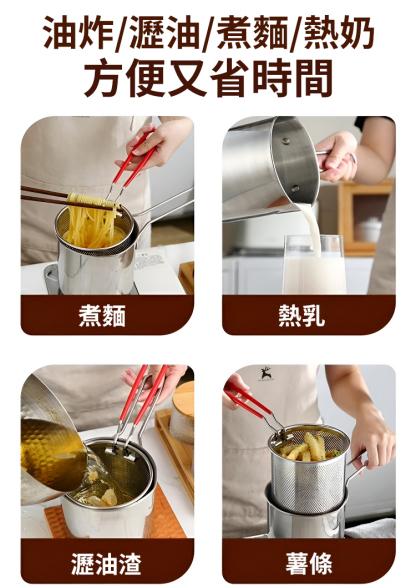 油炸/瀝油/煮麵/熱奶
方便又省時間

煮麵

熱乳

瀝油渣

薯條