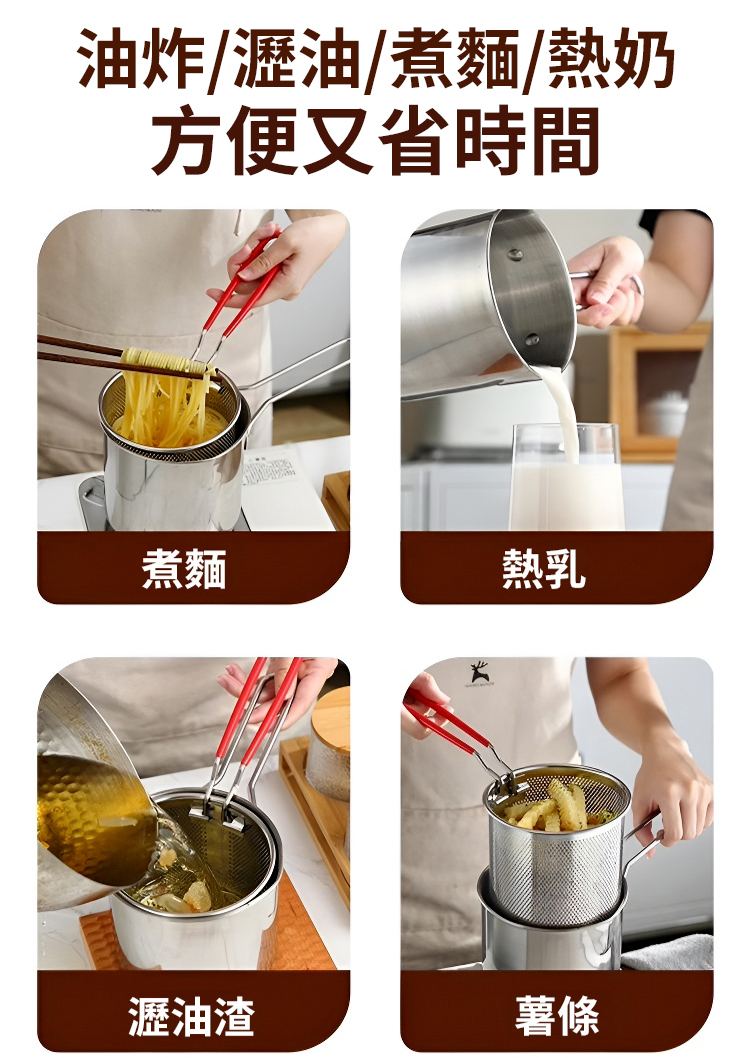 油炸/瀝油/煮麵/熱奶
方便又省時間

煮麵

熱乳

瀝油渣

薯條