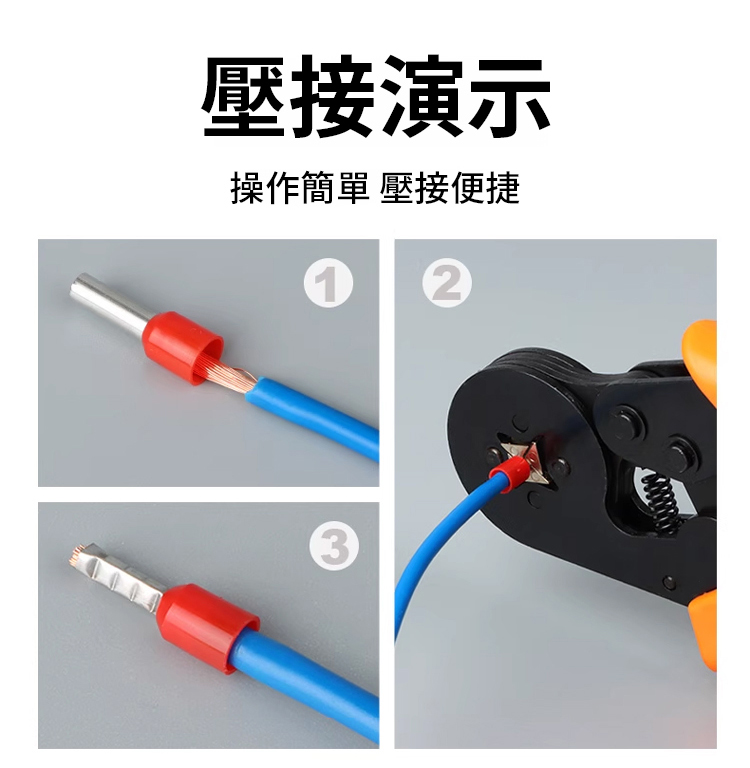 壓接演示

操作簡單 壓接便捷

1

2

3