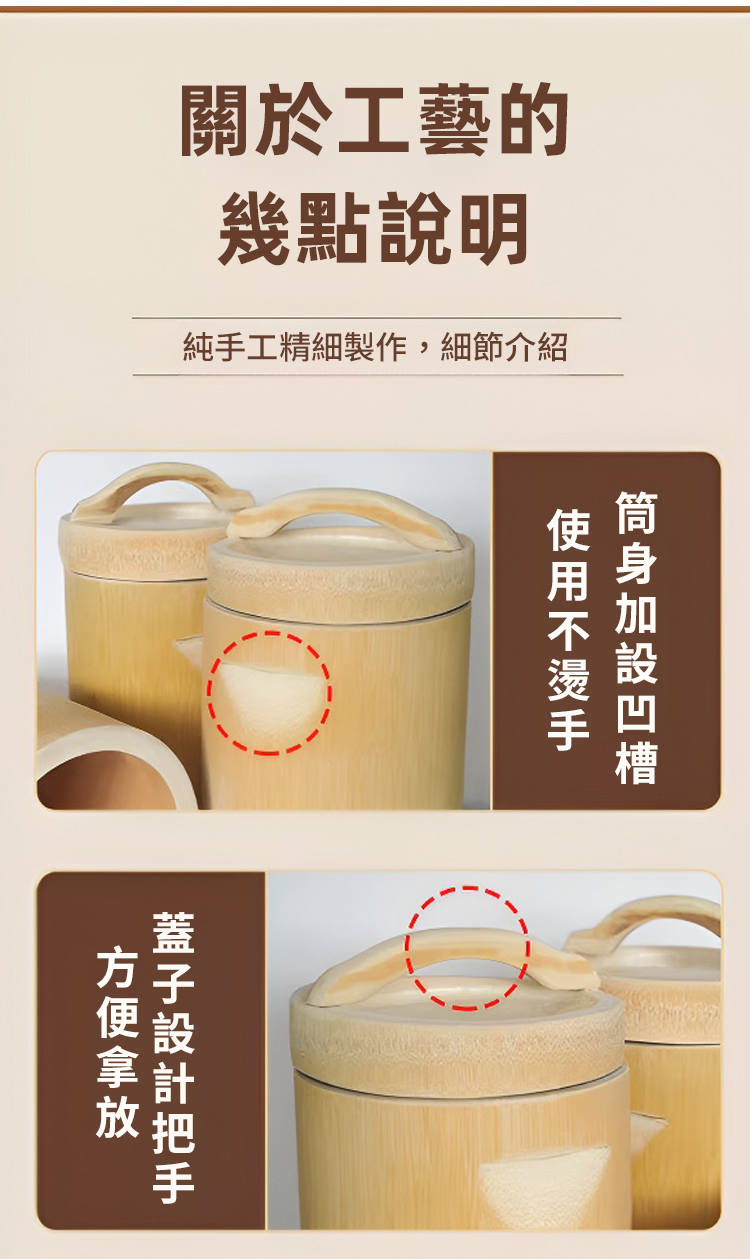 關於工藝的
幾點說明

純手工精細製作，細節介紹

筒身加設凹槽
使用不燙手

蓋子設計把手
方便拿放