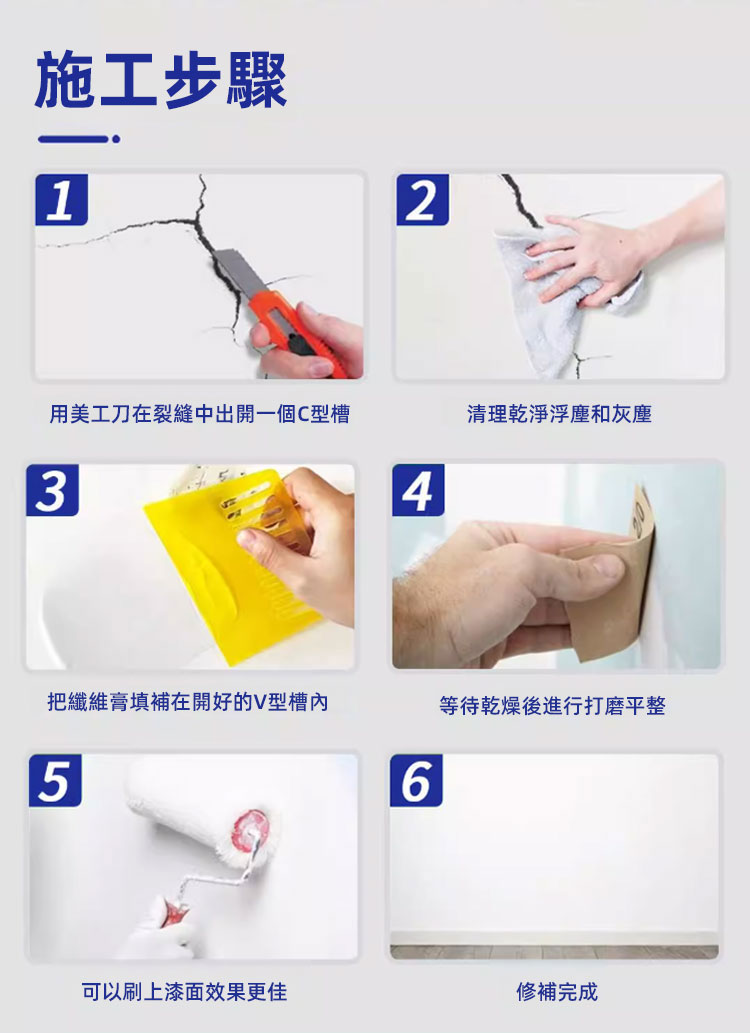 施工步驟

1

用美工刀在裂縫中出開一個C型槽

2

清理乾淨浮塵和灰塵

3

把纖維膏填補在開好的V型槽內

4

等待乾燥後進行打磨平整

5

可以刷上漆面效果更佳

6

修補完成