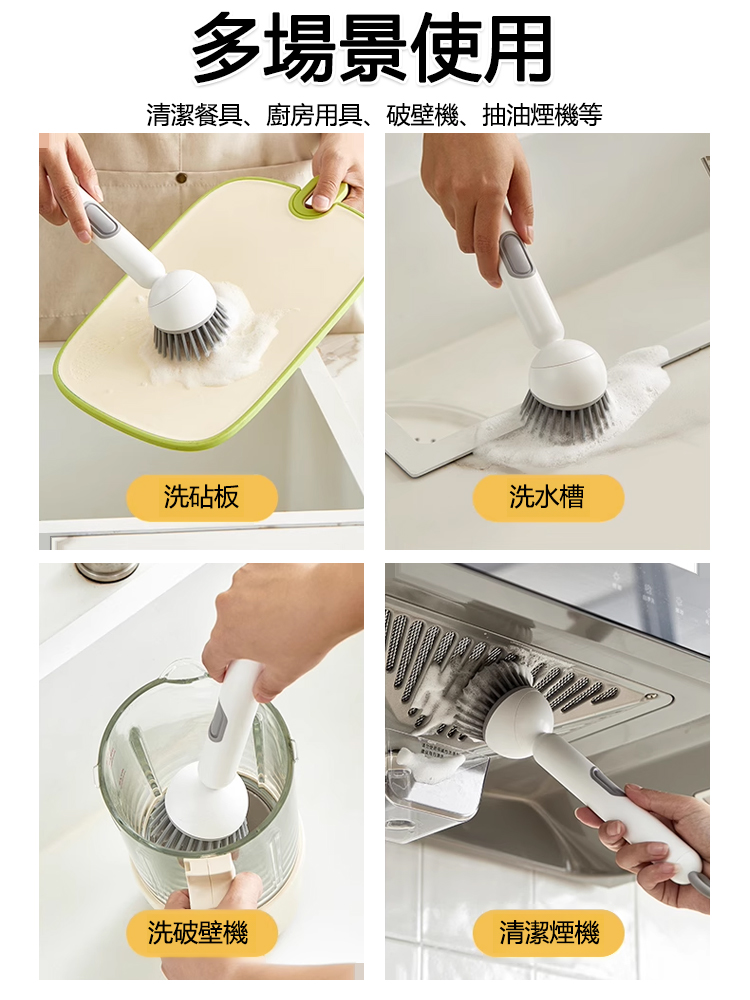 多場景使用

清潔餐具、廚房用具、破壁機、抽油煙機等

洗砧板

洗水槽

洗破壁機

清潔煙機