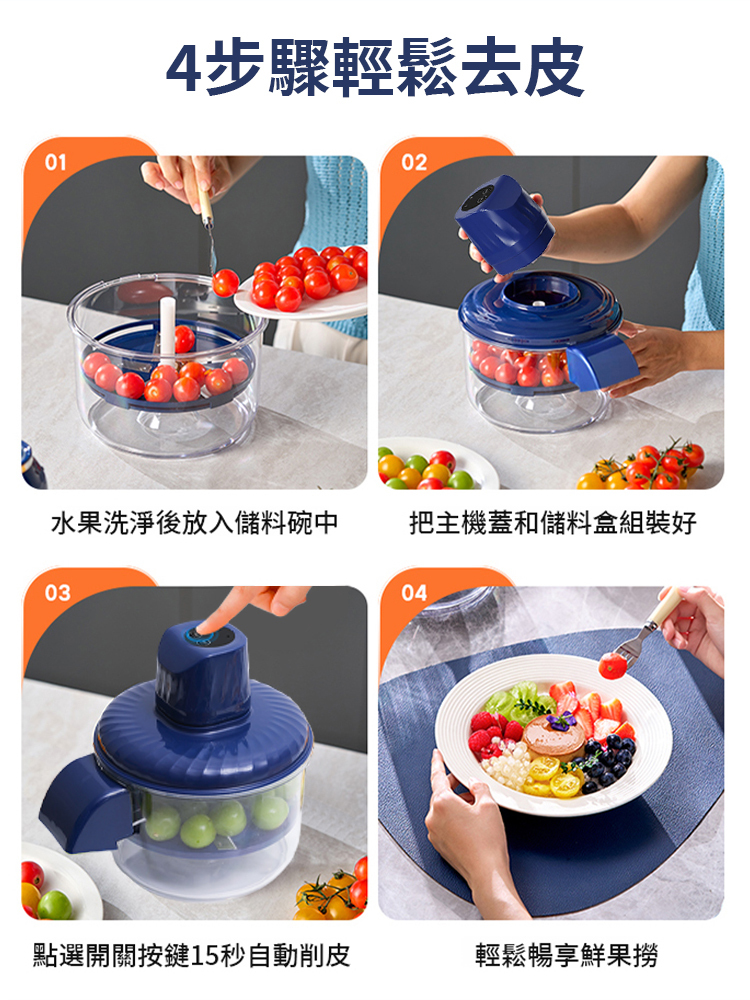 4步驟輕鬆去皮

01

水果洗淨後放入儲料碗中

02

把主機蓋和儲料盒組裝好

03

點選開關按鍵15秒自動削皮

04

輕鬆暢享鮮果撈