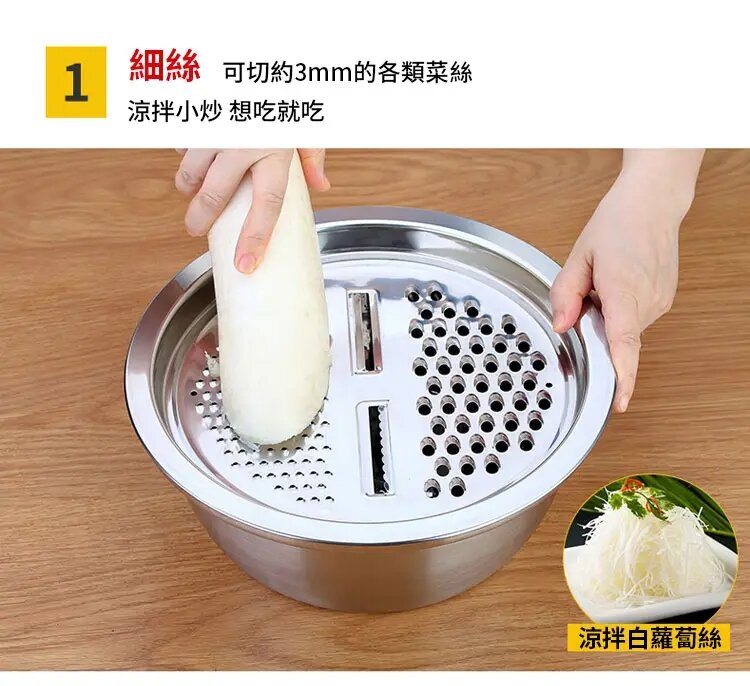 1

細絲 可切約3mm的各類菜絲
涼拌小炒 想吃就吃

涼拌白蘿蔔絲