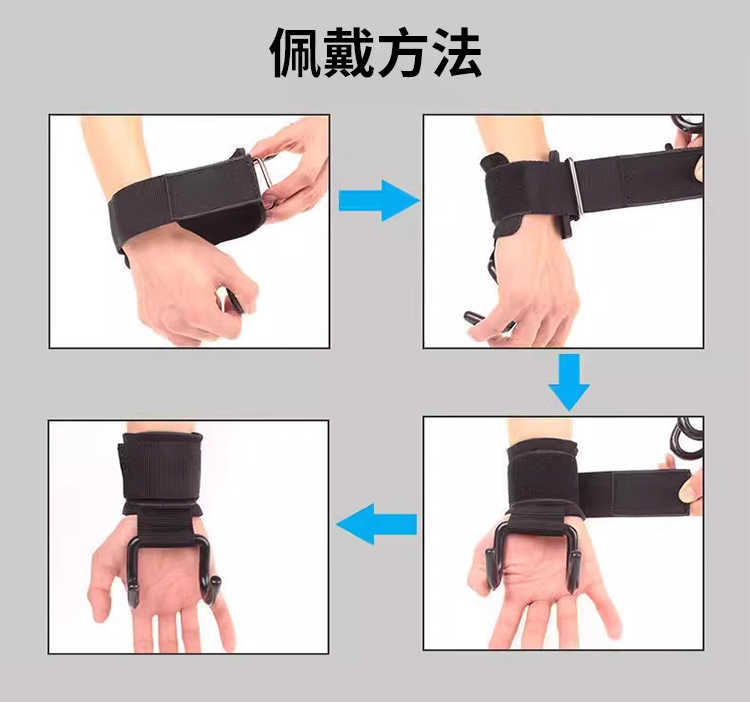 佩戴方法