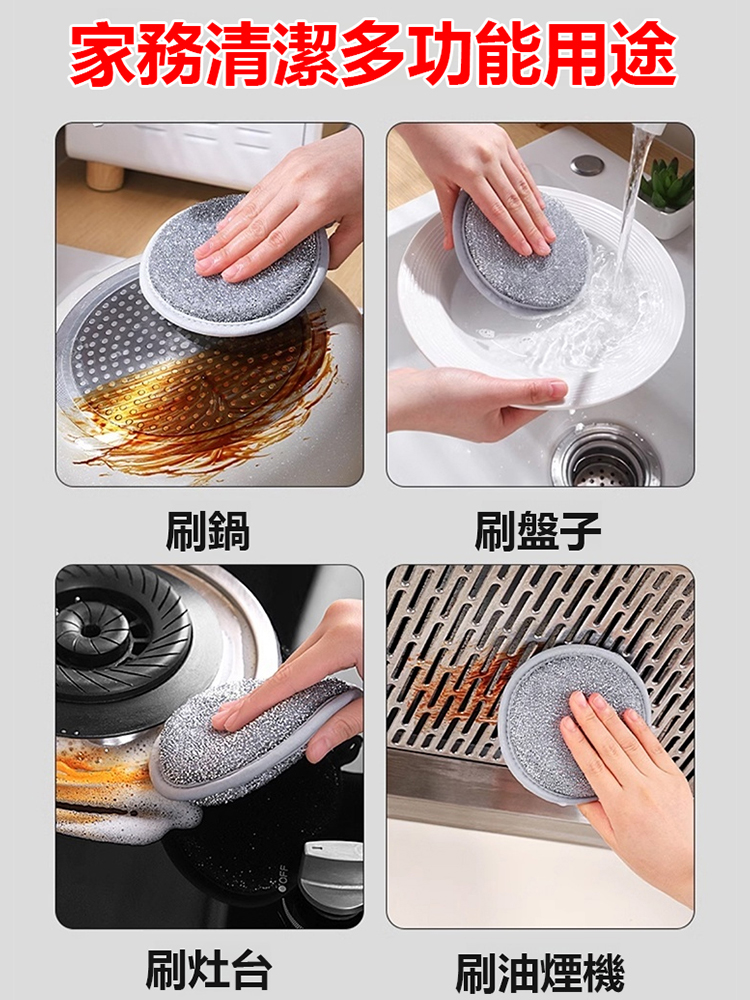 家務清潔多功能用途

刷鍋

刷盤子

OFF

刷灶台

刷油煙機