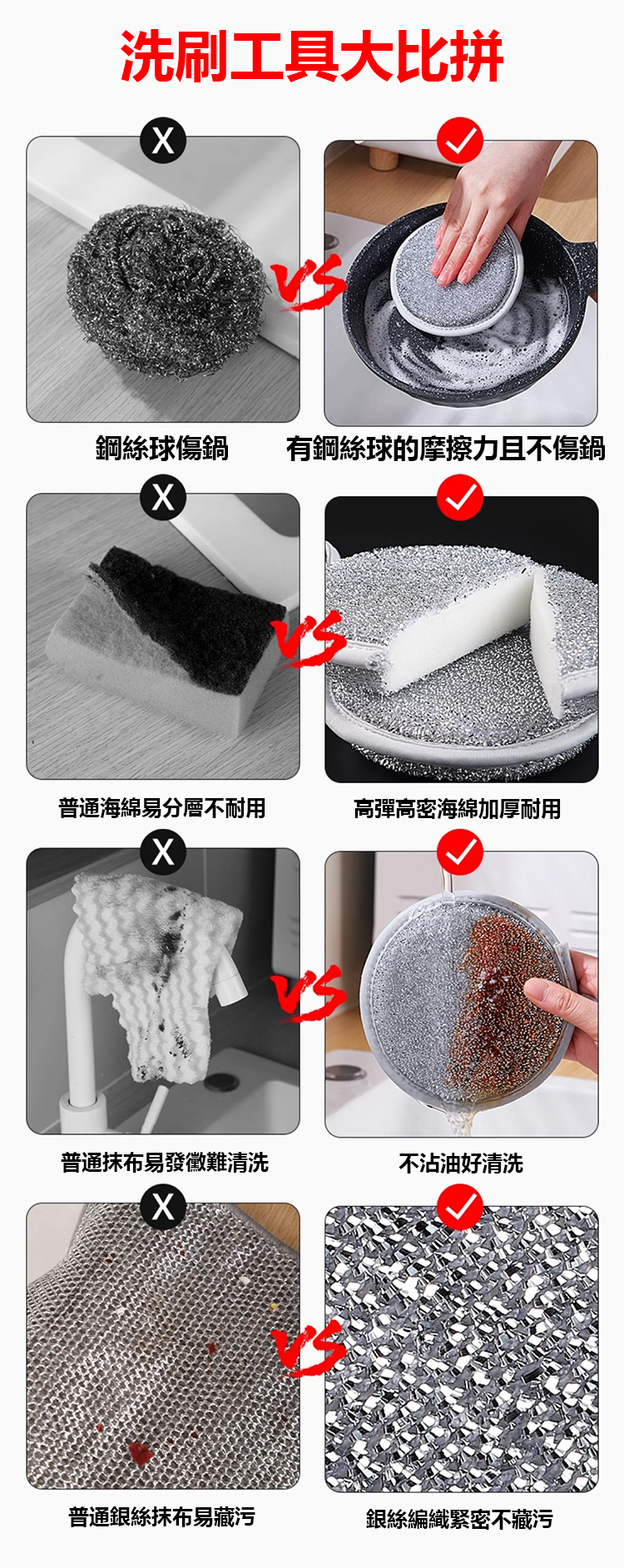 洗刷工具大比拼

X
VS

鋼絲球傷鍋

有鋼絲球的摩擦力且不傷鍋

X
VS

普通海綿易分層不耐用

高彈高密海綿加厚耐用

X
VS

普通抹布易發黴難清洗

不沾油好清洗

X
VS

普通銀絲抹布易藏污

銀絲編織緊密不藏污