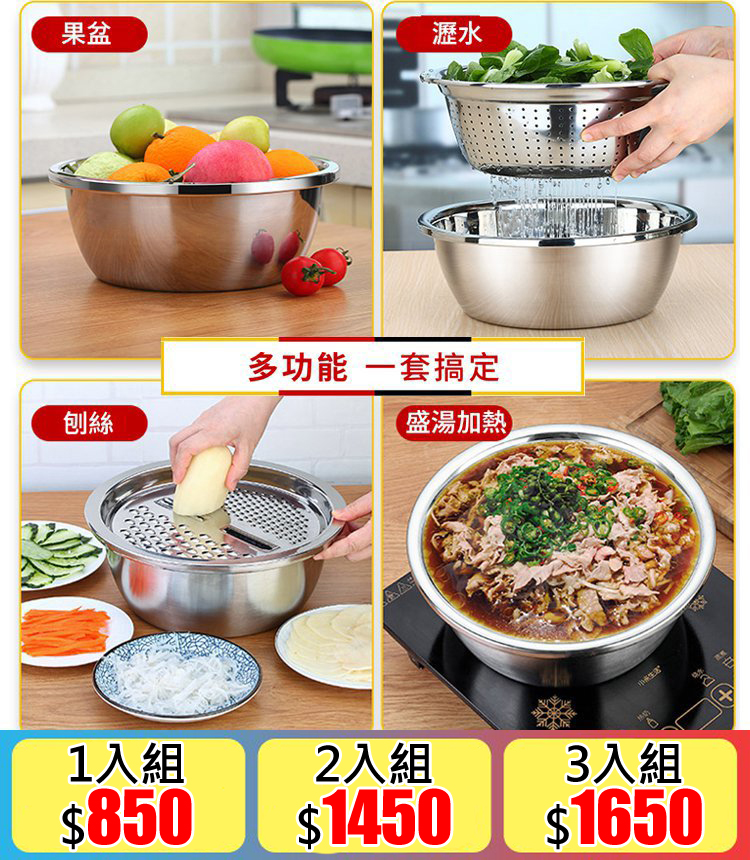 果盆

瀝水

多功能 一套搞定

刨絲

盛湯加熱

1入組
$850

2入組
$1450

3入組
$1650