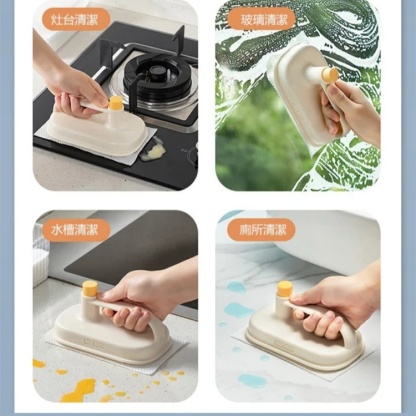 灶台清潔

玻璃清潔

水槽清潔

廁所清潔