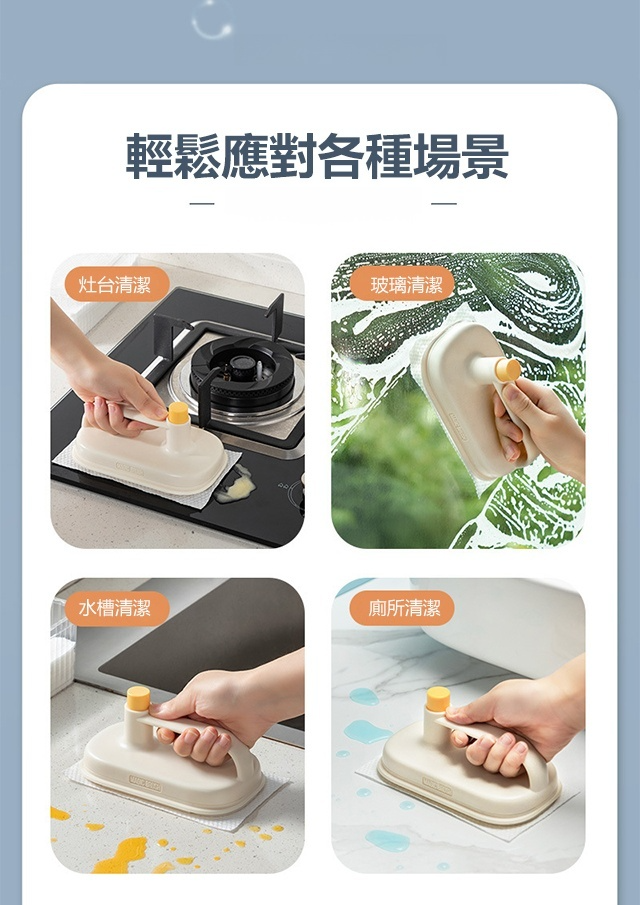 輕鬆應對各種場景

灶台清潔

玻璃清潔

水槽清潔

廁所清潔