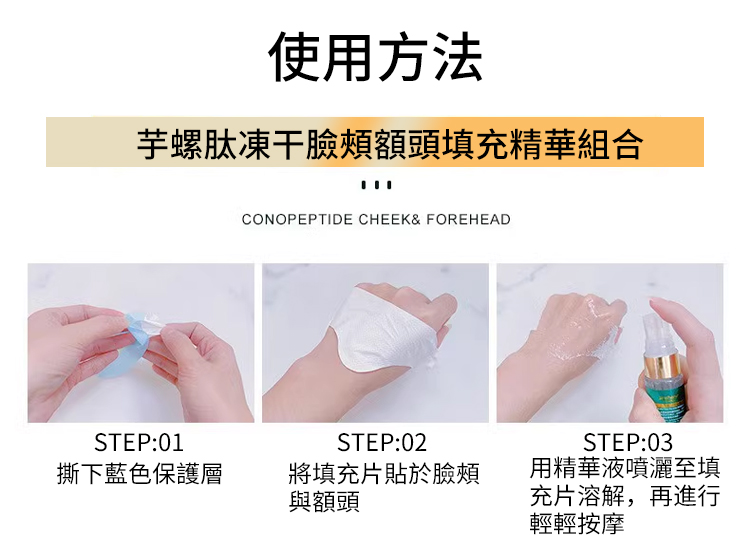 使用方法

芋螺肽凍干臉頰額頭填充精華組合

CONOPEPTIDE CHEEK& FOREHEAD

STEP:01
撕下藍色保護層

STEP:02
將填充片貼於臉頰與額頭

STEP:03
用精華液噴灑至填充片溶解，再進行輕輕按摩