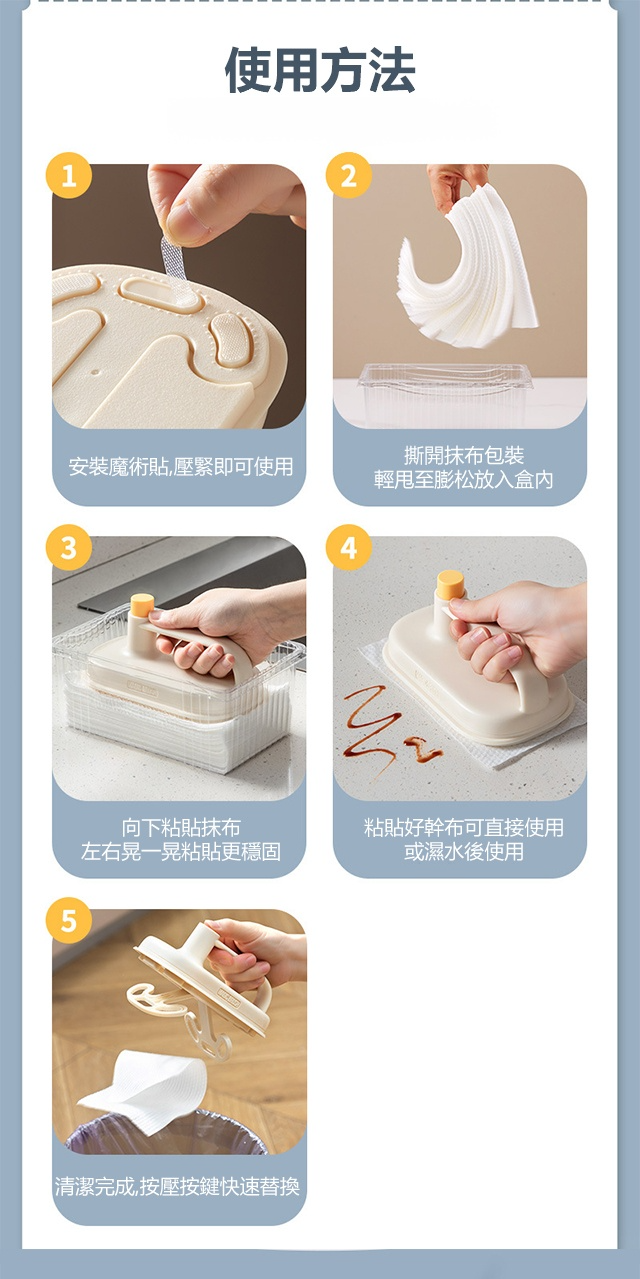 使用方法

1
安裝魔術貼,壓緊即可使用

2
撕開抹布包裝
輕甩至膨松放入盒內

3
向下粘貼抹布
左右晃一晃粘貼更穩固

4
粘貼好幹布可直接使用
或濕水後使用

5
清潔完成,按壓按鍵快速替換