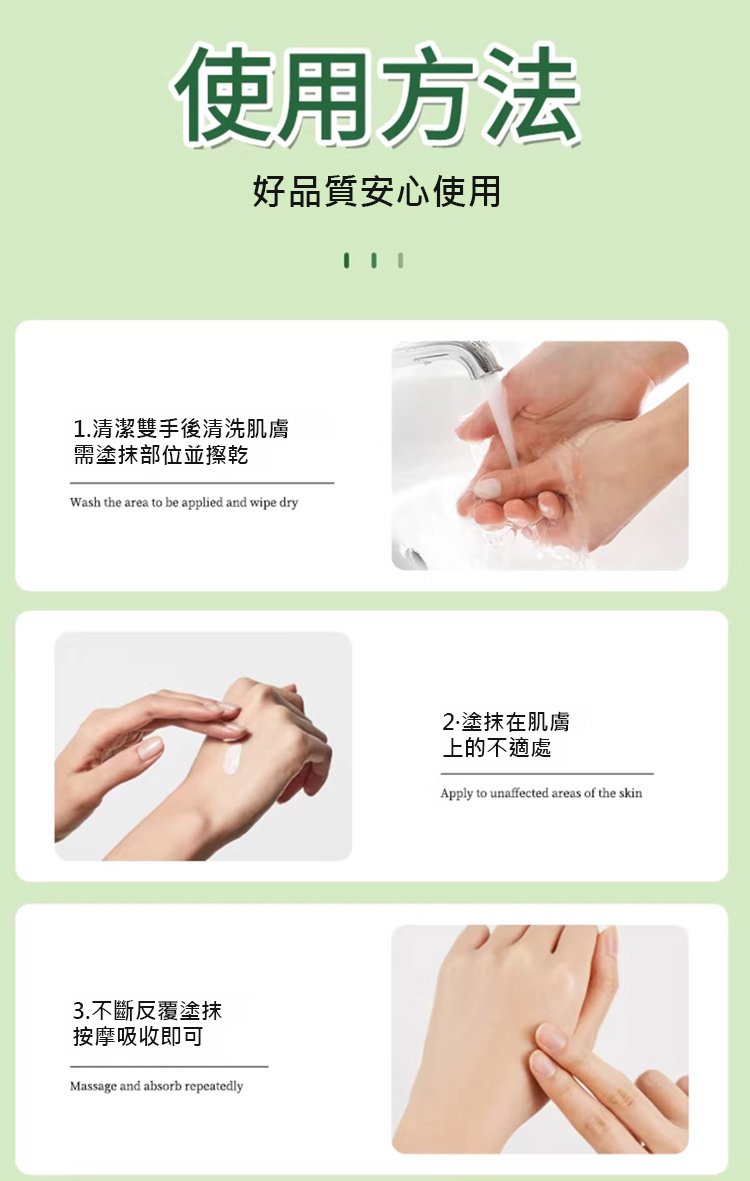 使用方法

好品質安心使用

1.清潔雙手後清洗肌膚需塗抹部位並擦乾

Wash the area to be applied and wipe dry

2·塗抹在肌膚上的不適處

Apply to unaffected areas of the skin

3.不斷反覆塗抹按摩吸收即可

Massage and absorb repeatedly