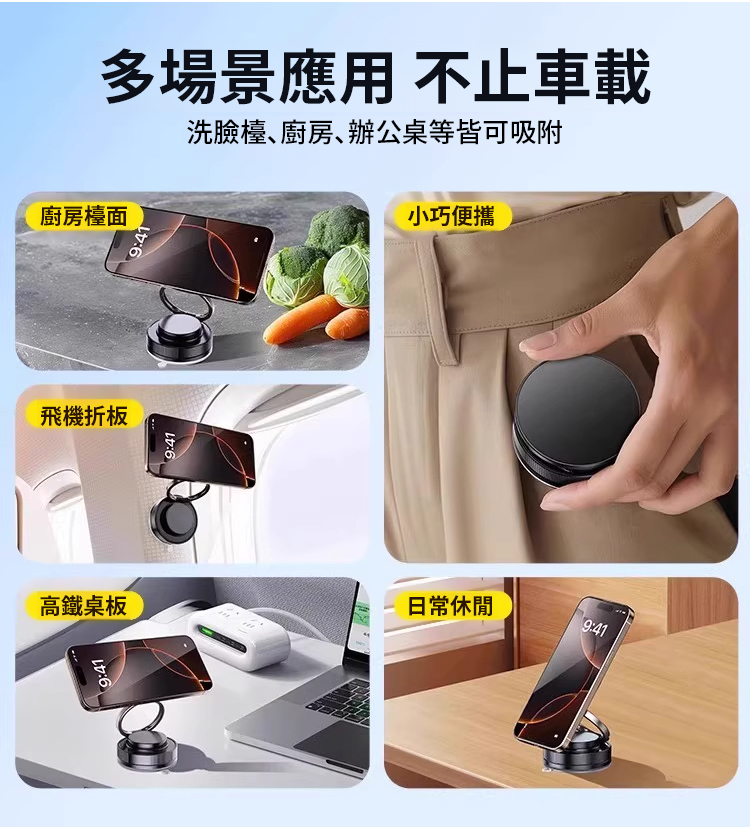 多場景應用 不止車載

洗臉檯、廚房、辦公桌等皆可吸附

廚房檯面

9:41

小巧便攜

飛機折板

9:41

高鐵桌板

9:41

日常休閒

9:41