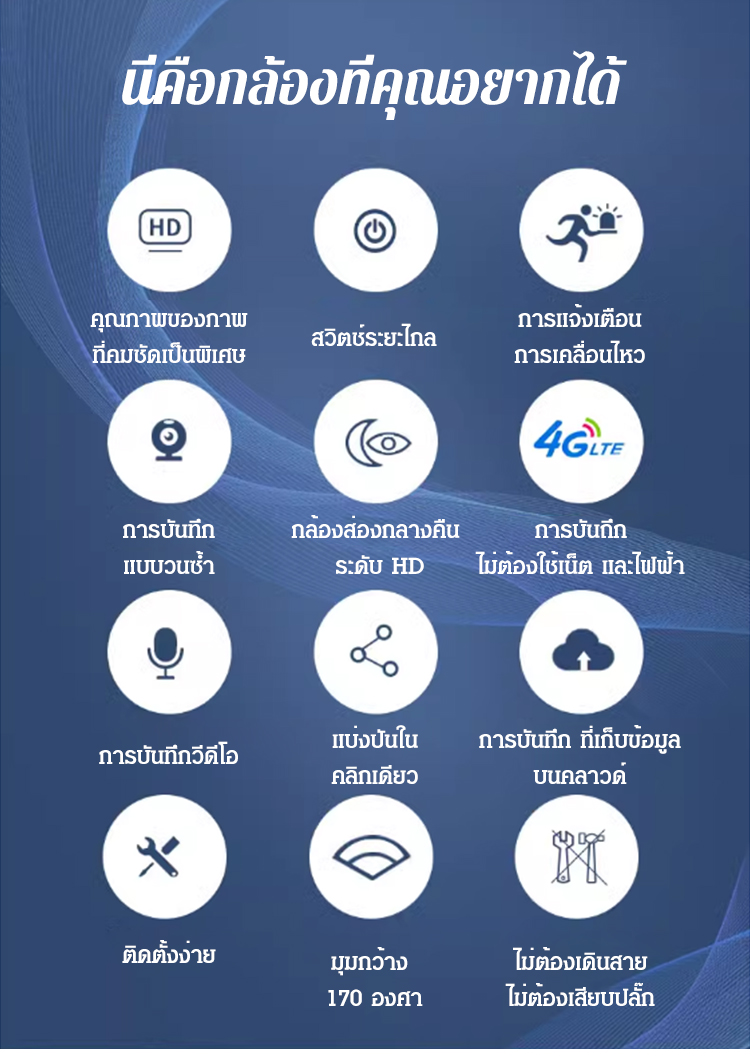 นี่คือกล้องที่คุณอยากได้

HD

คุณภาพของภาพ
ที่คมชัดเป็นพิเศษ

สวิตช์ระยะไกล

การแจ้งเตือน
การเคลื่อนไหว

การบันทึก
แบบวนซ้ำ

กล้องส่องกลางคืน
ระดับ HD

4G LTE

การบันทึก
ไม่ต้องใช้เน็ต และไฟฟ้า

การบันทึกวีดีโอ

แบ่งปันใน
คลิกเดียว

การบันทึก ที่เก็บข้อมูล
บนคลาวด์

ติดตั้งง่าย

มุมกว้าง
170 องศา

ไม่ต้องเดินสาย
ไม่ต้องเสียบปลั๊ก