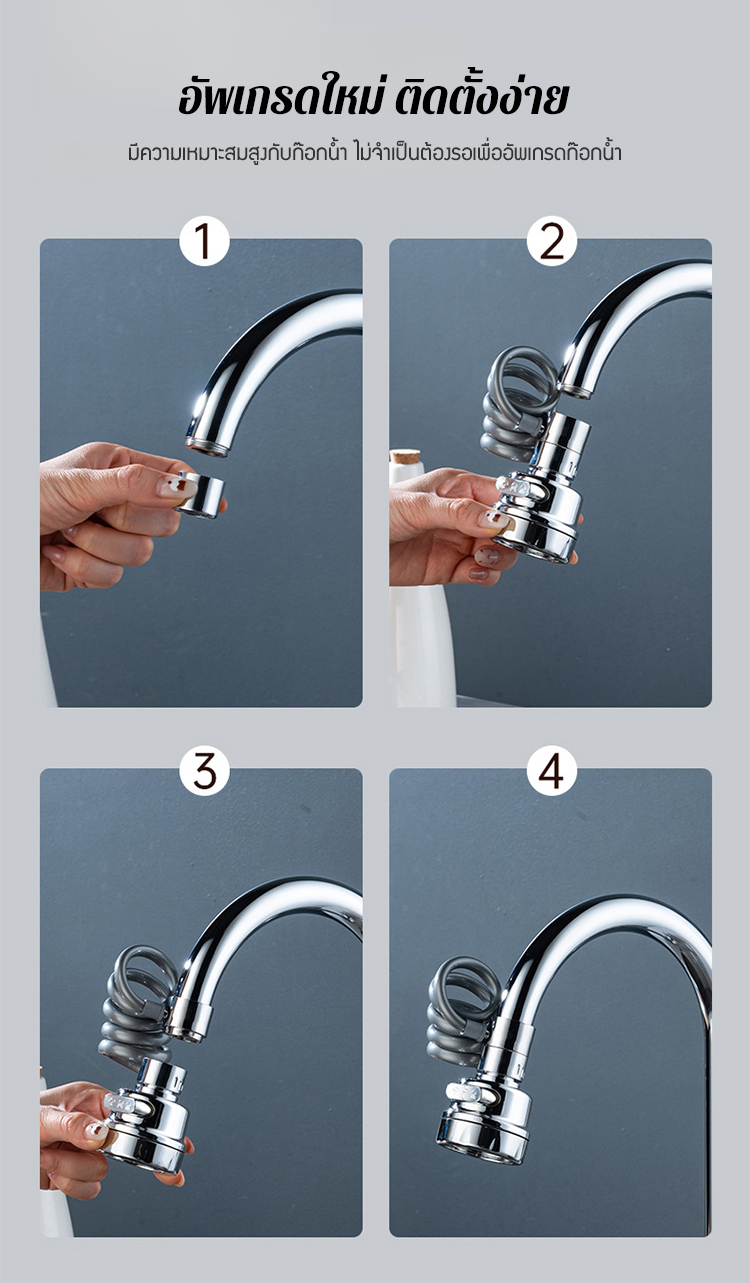 อัพเกรดใหม่ ติดตั้งง่าย

มีความเหมาะสมสูงกับก๊อกน้ำ ไม่จำเป็นต้องรอเพื่ออัพเกรดก๊อกน้ำ

1

2

3

4