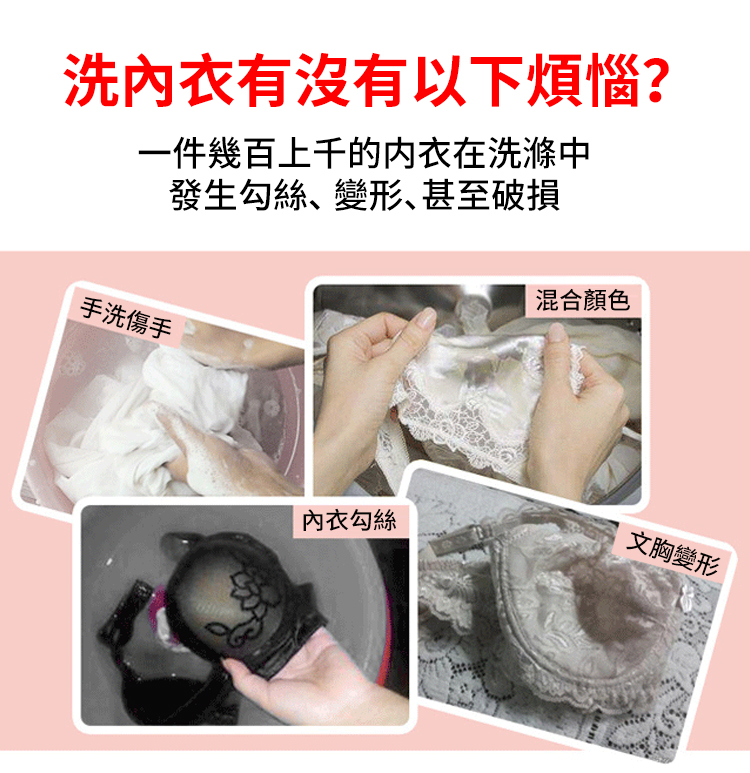 洗內衣有沒有以下煩惱?

一件幾百上千的內衣在洗滌中
發生勾絲、變形、甚至破損

手洗傷手

混合顏色

內衣勾絲

文胸變形