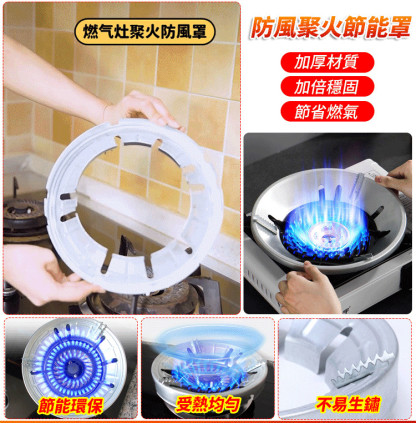 燃气灶聚火防風罩

防風聚火節能罩

加厚材質

加倍穩固

節省燃氣

節能環保

受熱均勻

不易生鏽