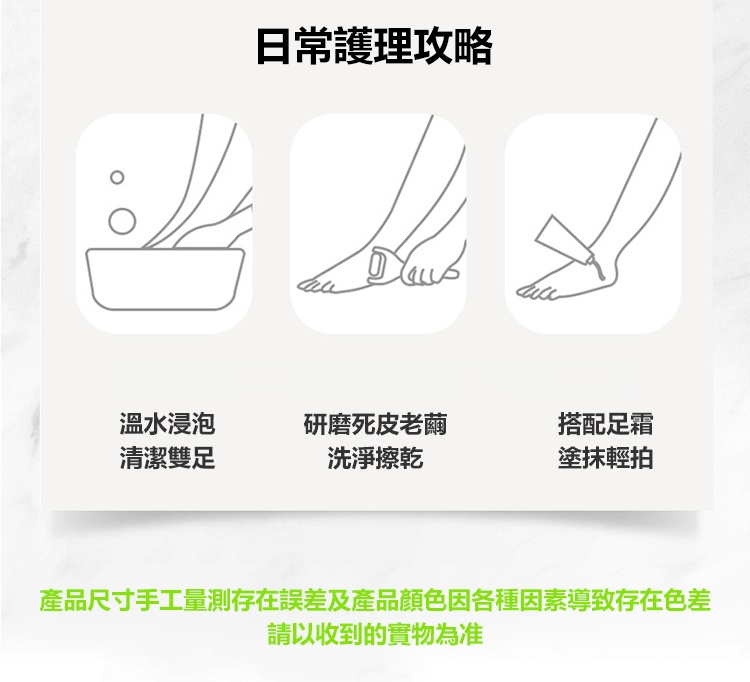 日常護理攻略

溫水浸泡
清潔雙足

研磨死皮老繭
洗淨擦乾

搭配足霜
塗抹輕拍

產品尺寸手工量測存在誤差及產品顏色因各種因素導致存在色差
請以收到的實物為准