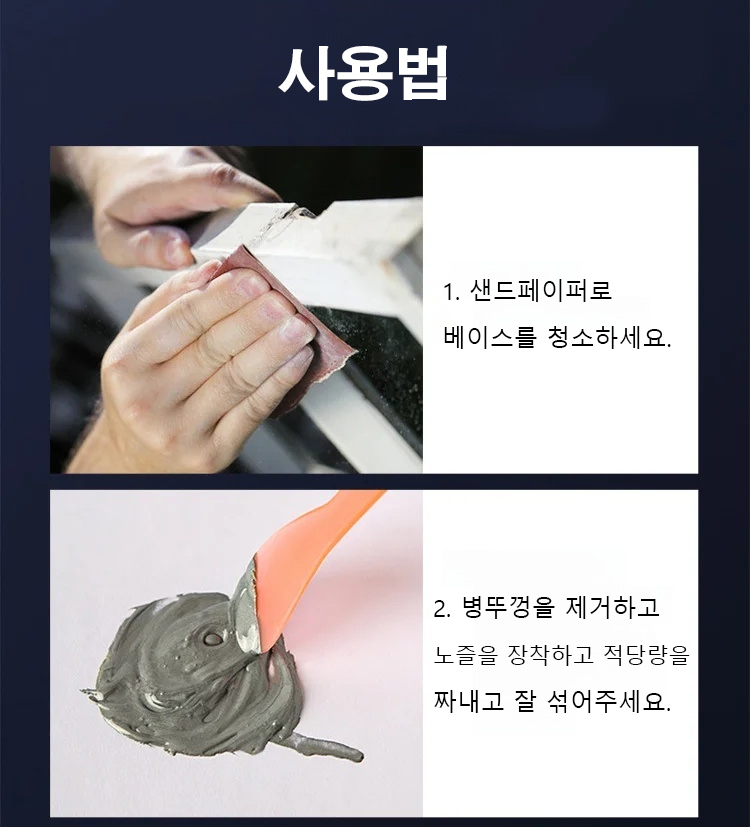 사용법

1. 샌드페이퍼로 베이스를 청소하세요.

2. 병뚜껑을 제거하고 노즐을 장착하고 적당량을 짜내고 잘 섞어주세요.