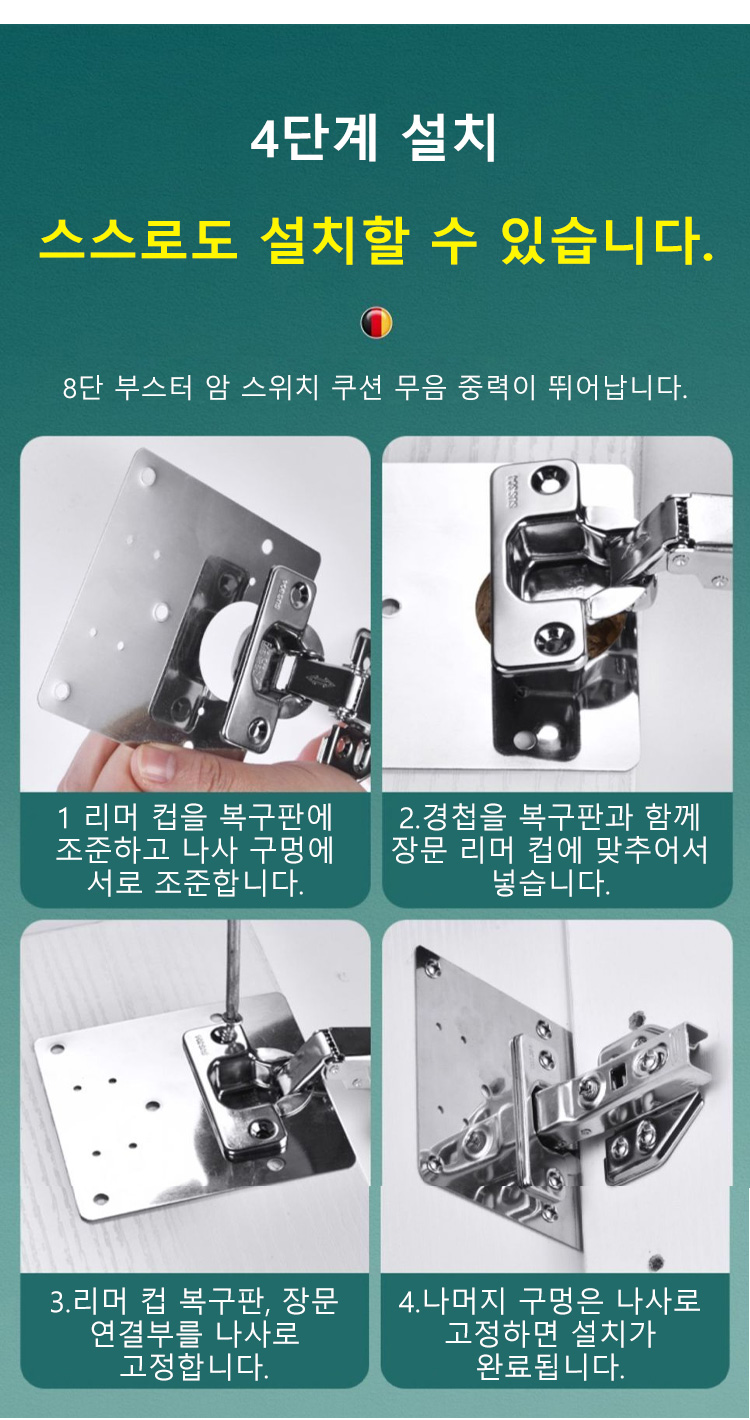 4단계 설치

스스로도 설치할 수 있습니다.

8단 부스터 암 스위치 쿠션 무음 중력이 뛰어납니다.

1 리머 컵을 복구판에 조준하고 나사 구멍에 서로 조준합니다.

2.경첩을 복구판과 함께 장문 리머 컵에 맞추어서 넣습니다.

3.리머 컵 복구판, 장문 연결부를 나사로 고정합니다.

4.나머지 구멍은 나사로 고정하면 설치가 완료됩니다.