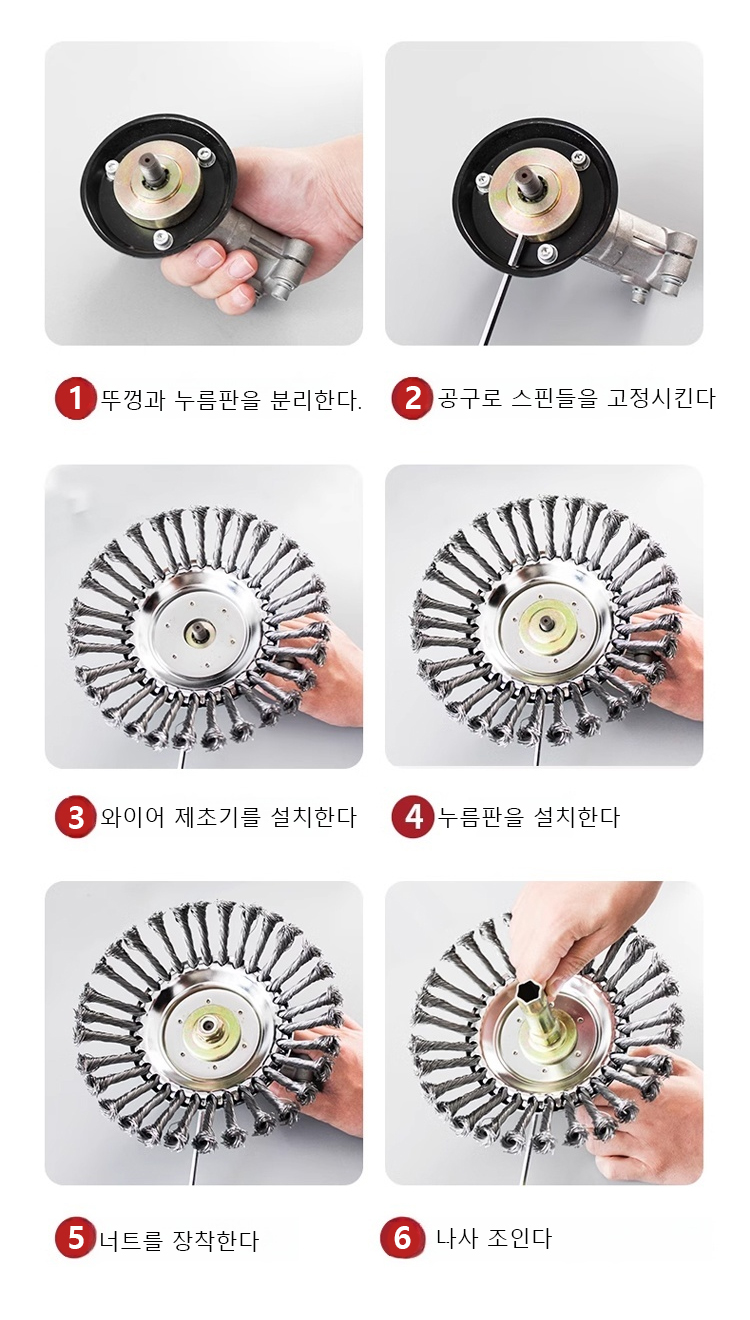 1 뚜껑과 누름판을 분리한다.

2 공구로 스핀들을 고정시킨다

3 와이어 제초기를 설치한다

4 누름판을 설치한다

5 너트를 장착한다

6 나사 조인다