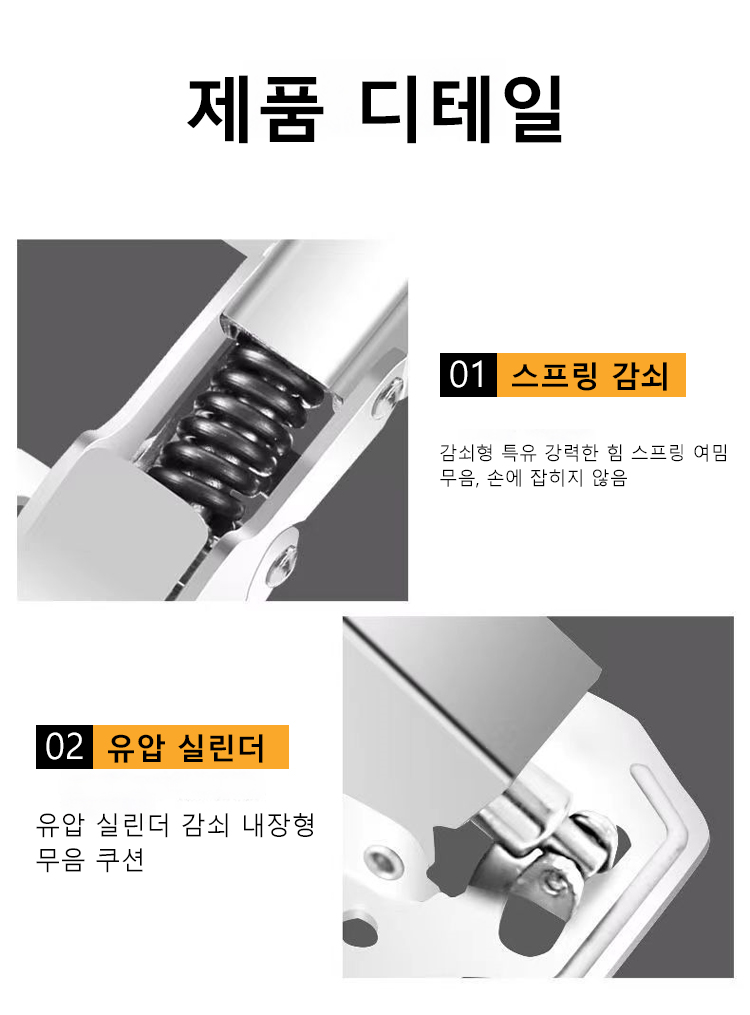 제품 디테일

01 스프링 감쇠

감쇠형 특유 강력한 힘 스프링 여밈 무음, 손에 잡히지 않음

02 유압 실린더

유압 실린더 감쇠 내장형 무음 쿠션