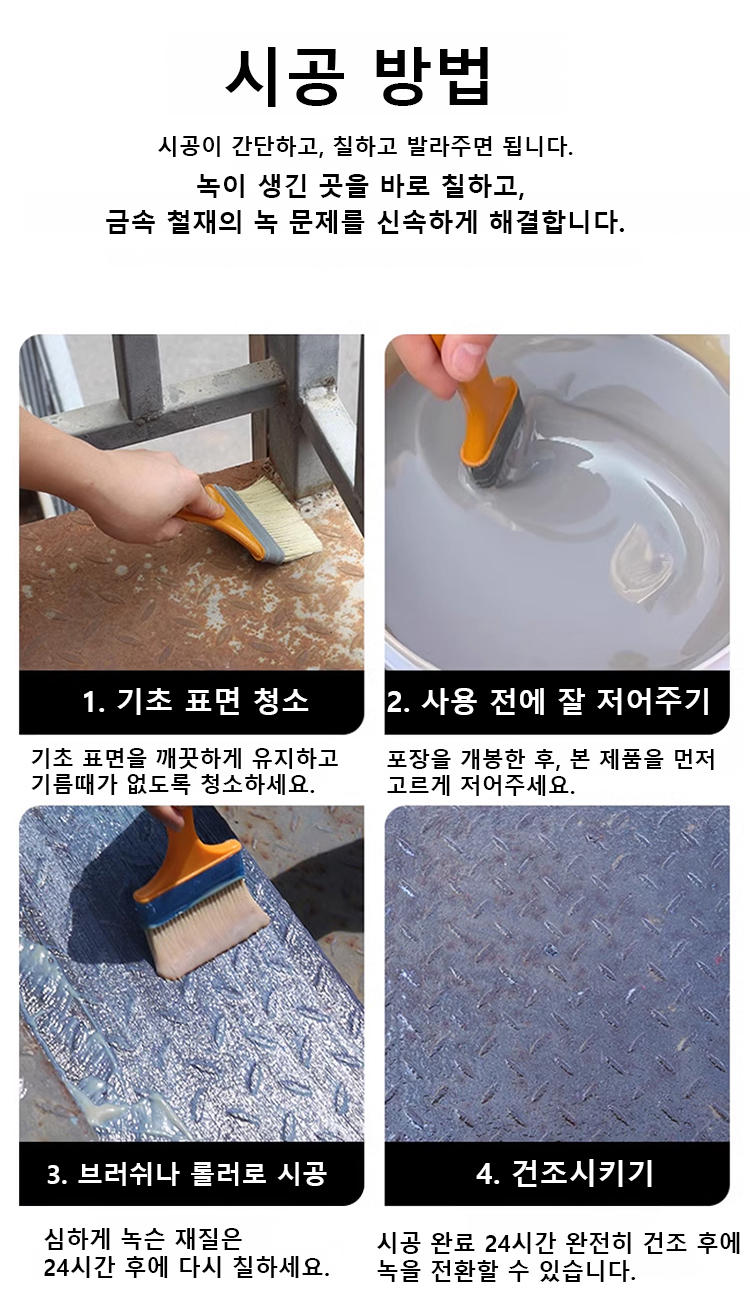 시공 방법

시공이 간단하고, 칠하고 발라주면 됩니다.

녹이 생긴 곳을 바로 칠하고,
금속 철재의 녹 문제를 신속하게 해결합니다.

1. 기초 표면 청소

기초 표면을 깨끗하게 유지하고
기름때가 없도록 청소하세요.

2. 사용 전에 잘 저어주기

포장을 개봉한 후, 본 제품을 먼저
고르게 저어주세요.

3. 브러쉬나 롤러로 시공

심하게 녹슨 재질은
24시간 후에 다시 칠하세요.

4. 건조시키기

시공 완료 24시간 완전히 건조 후에
녹을 전환할 수 있습니다.