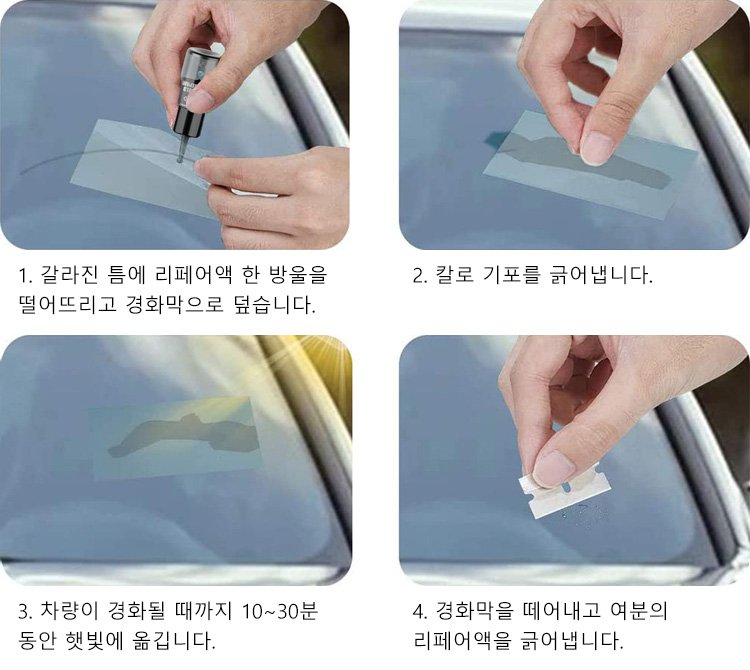 1. 갈라진 틈에 리페어액 한 방울을 떨어뜨리고 경화막으로 덮습니다.

2. 칼로 기포를 긁어냅니다.

3. 차량이 경화될 때까지 10~30분 동안 햇빛에 옮깁니다.

4. 경화막을 떼어내고 여분의 리페어액을 긁어냅니다.