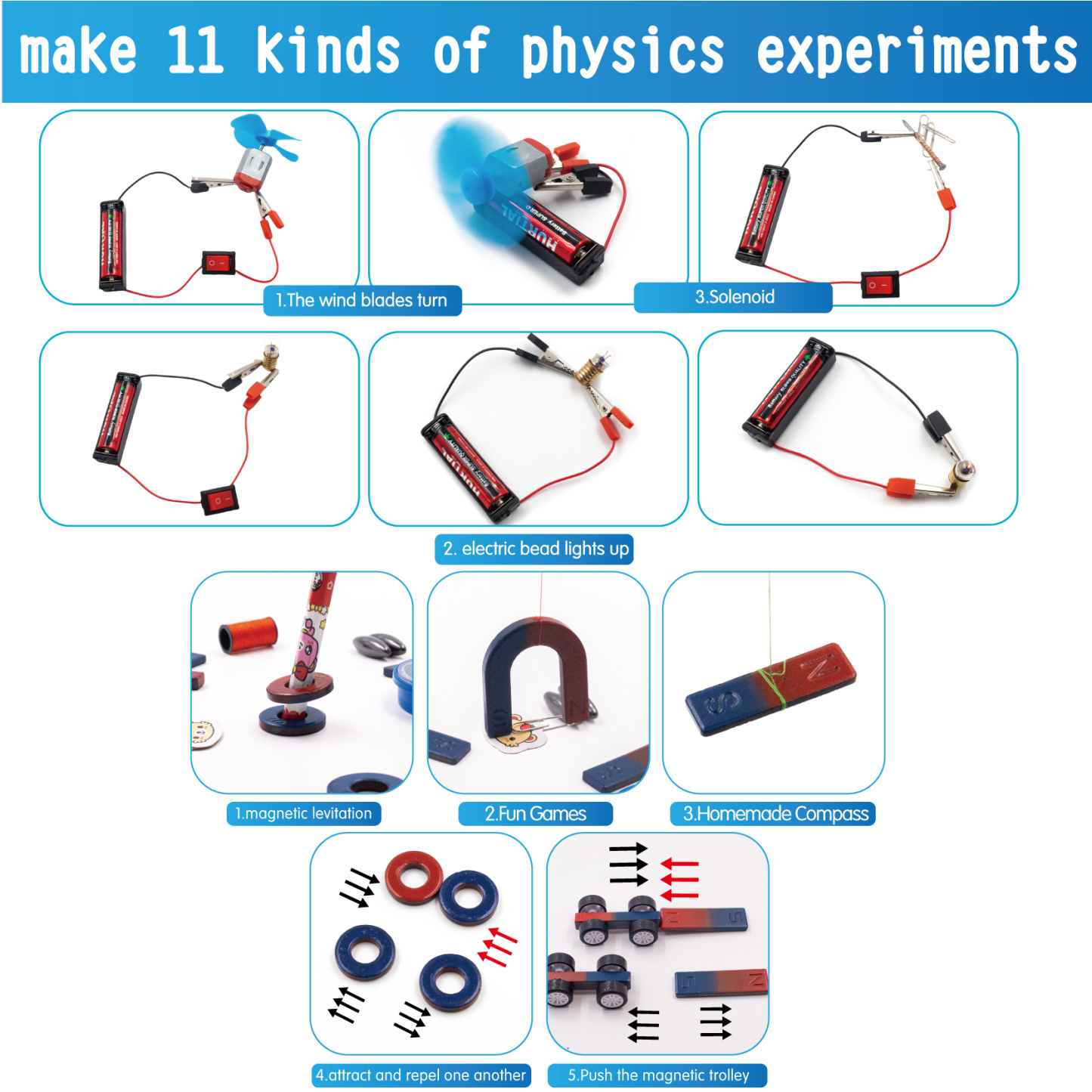 make 11 kinds of physics experiments

1.The wind blades turn

3.Solenoid

2. electric bead lights up

1.magnetic levitation

2.Fun Games

3.Homemade Compass

4.attract and repel one another

5.Push the magnetic trolley