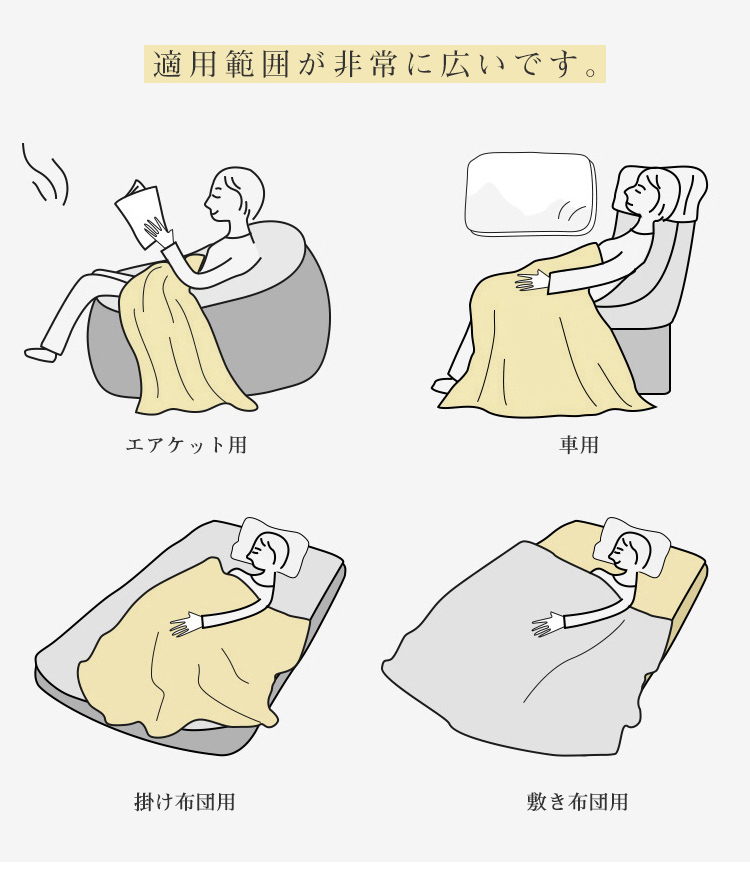 適用範囲が非常に広いです。

エアケット用

車用

掛け布団用

敷き布団用