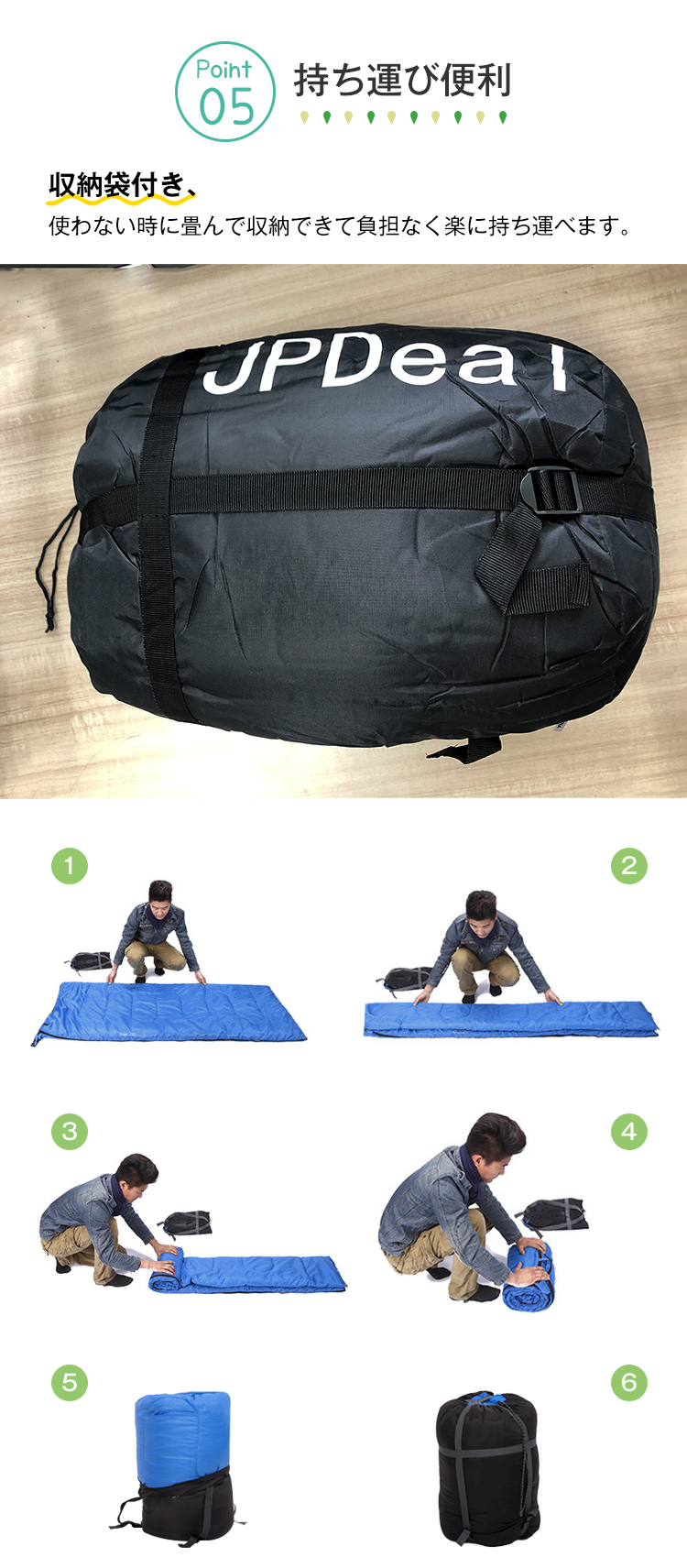 Point 05

持ち運び便利

収納袋付き、
使わない時に畳んで収納できて負担なく楽に持ち運べます。

JPDeal

1

2

3

4

5

6