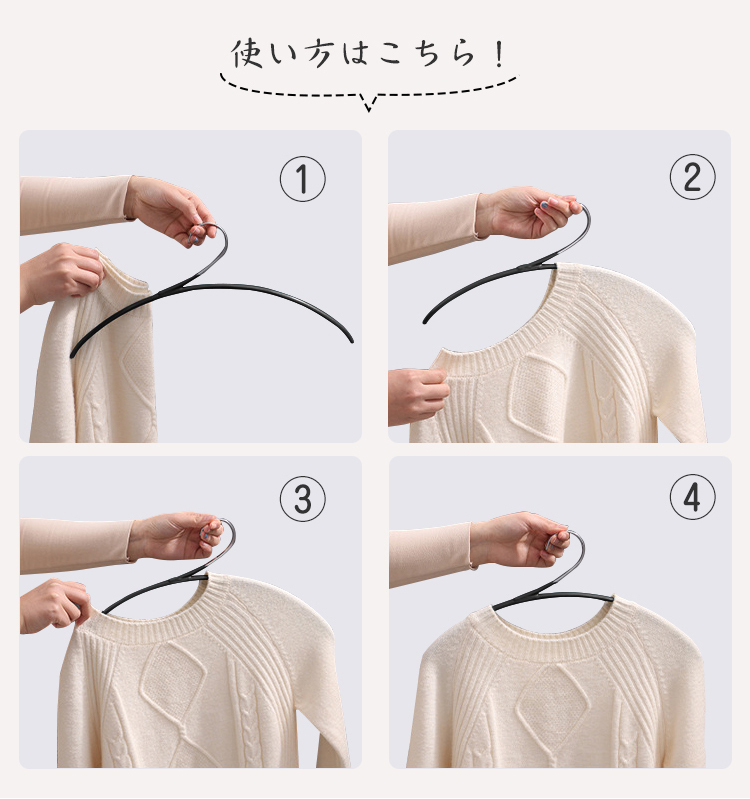 使い方はこちら！

①

②

③

④