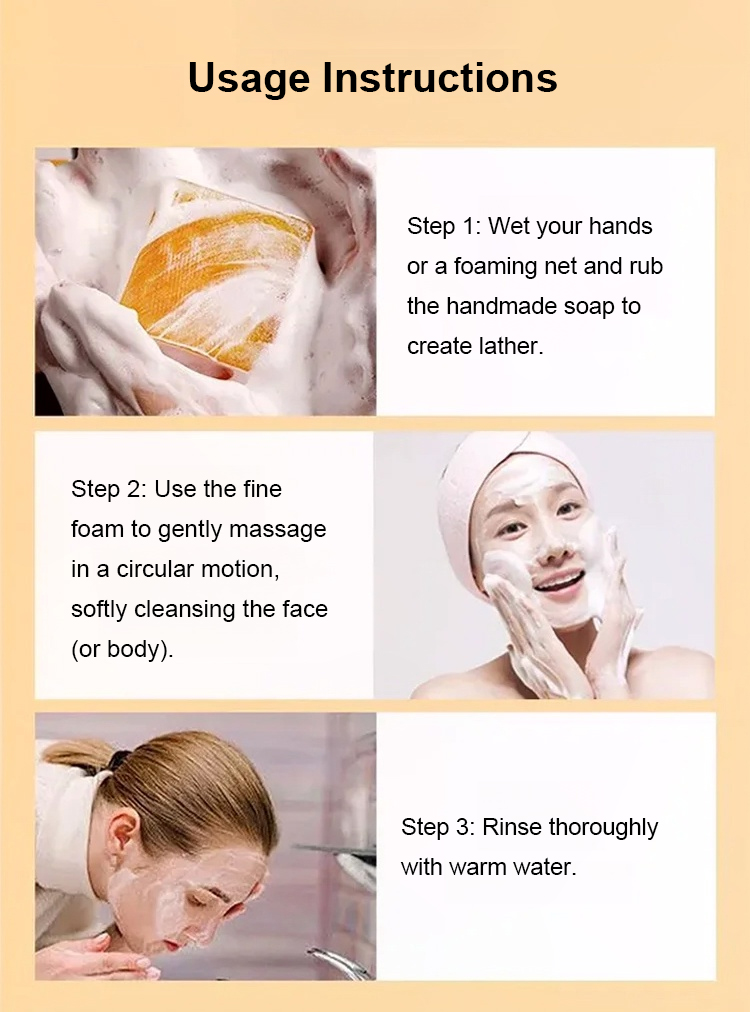 Usage Instructions

Step 1: Wet your hands or a foaming net and rub the handmade soap to create lather.

Step 2: Use the fine foam to gently massage in a circular motion, softly cleansing the face (or body).

Step 3: Rinse thoroughly with warm water.