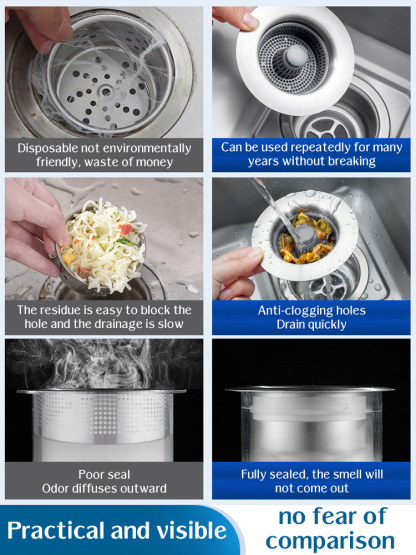 Disposable not environmentally friendly, waste of money

Can be used repeatedly for many years without breaking

The residue is easy to block the hole and the drainage is slow

Anti-clogging holes
Drain quickly

Poor seal
Odor diffuses outward

Fully sealed, the smell will not come out

Practical and visible

no fear of comparison