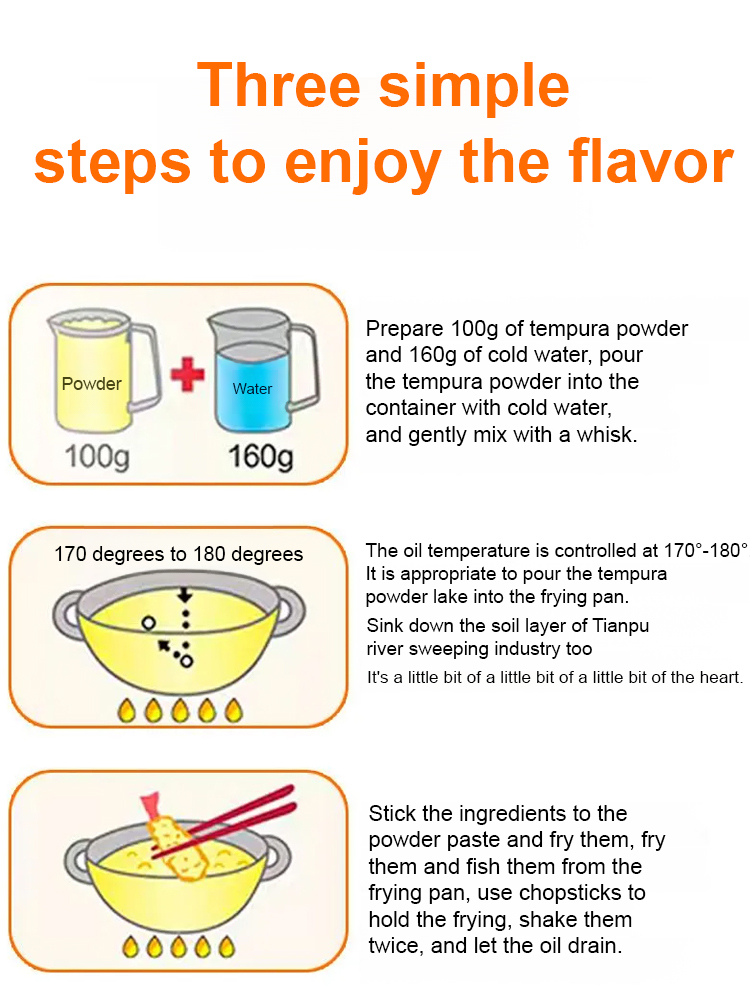 Three simple steps to enjoy the flavor

Powder

Water

100g

160g

Prepare 100g of tempura powder and 160g of cold water, pour the tempura powder into the container with cold water, and gently mix with a whisk.

170 degrees to 180 degrees

The oil temperature is controlled at 170°-180°
It is appropriate to pour the tempura powder lake into the frying pan.
Sink down the soil layer of Tianpu river sweeping industry too
It's a little bit of a little bit of a little bit of the heart.

Stick the ingredients to the powder paste and fry them, fry them and fish them from the frying pan, use chopsticks to hold the frying, shake them twice, and let the oil drain.