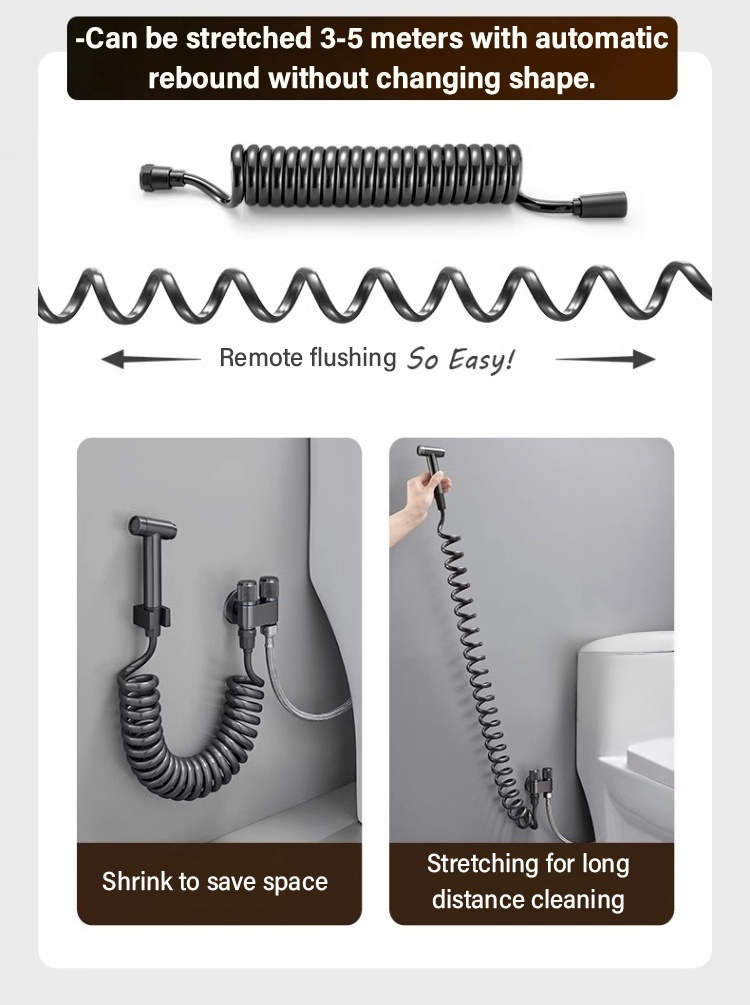 -Can be stretched 3-5 meters with automatic rebound without changing shape.

Remote flushing So Easy!

Shrink to save space

Stretching for long distance cleaning