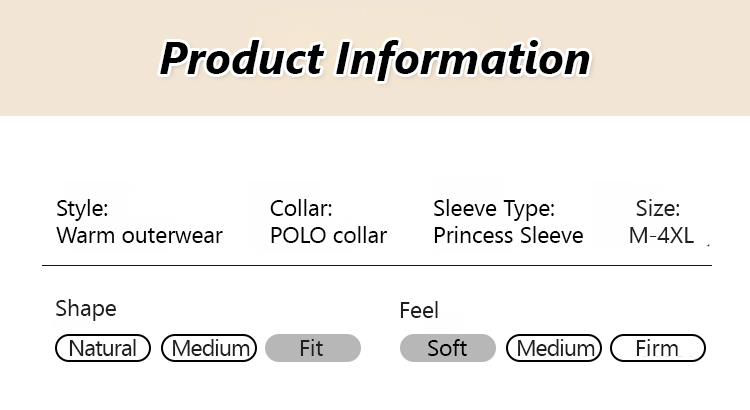 Product Information

Style:
Warm outerwear

Collar:
POLO collar

Sleeve Type:
Princess Sleeve

Size:
M-4XL

Shape
Natural Medium Fit

Feel
Soft Medium Firm