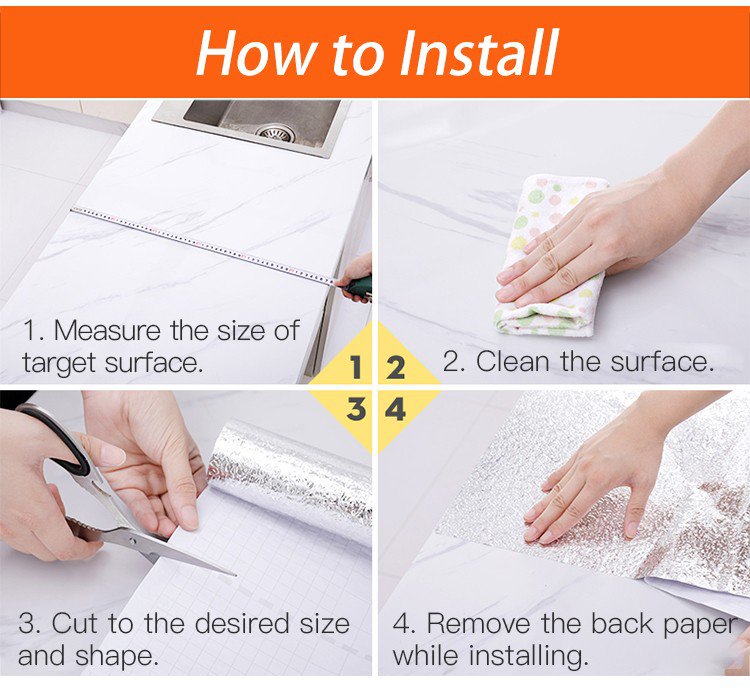 How to Install

1. Measure the size of target surface.

1 2

2. Clean the surface.

3 4

3. Cut to the desired size and shape.

4. Remove the back paper while installing.