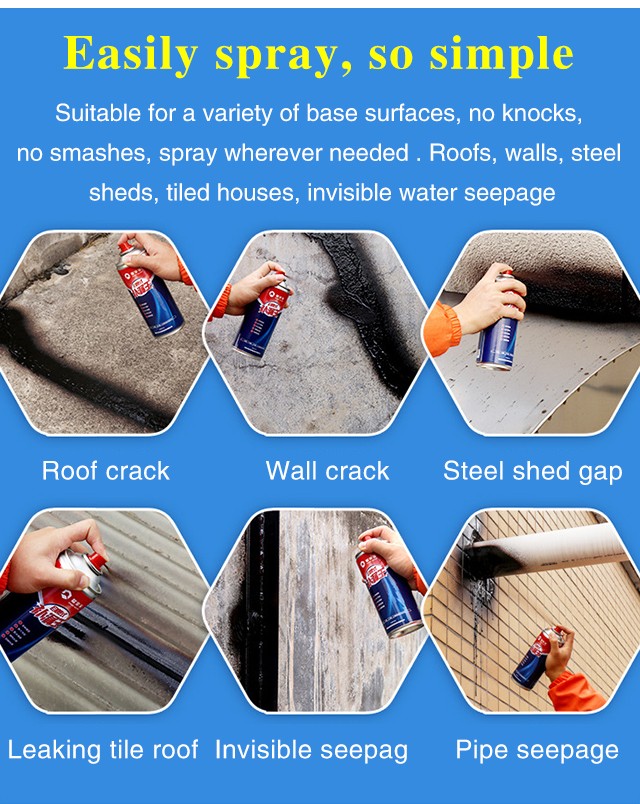 Easily spray, so simple

Suitable for a variety of base surfaces, no knocks, no smashes, spray wherever needed . Roofs, walls, steel sheds, tiled houses, invisible water seepage

Roof crack

Wall crack

Steel shed gap

Leaking tile roof

Invisible seepag

Pipe seepage