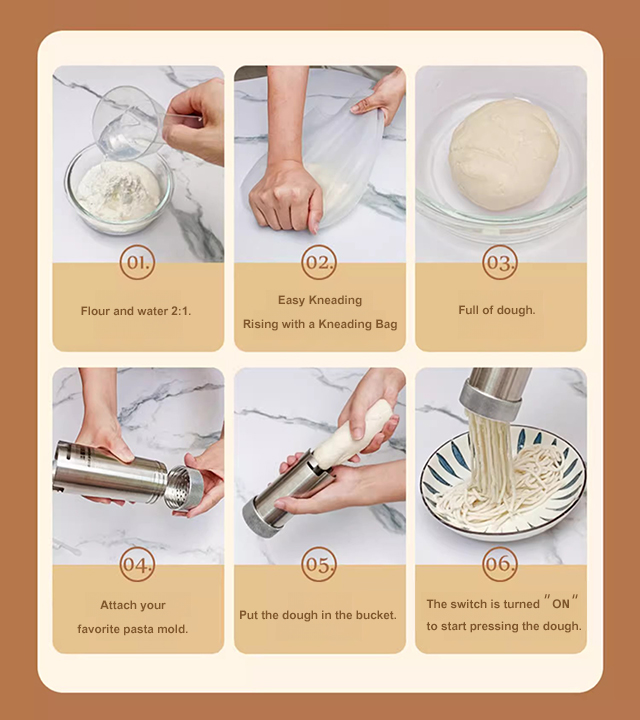 01.

Flour and water 2:1.

02.

Easy Kneading
Rising with a Kneading Bag

03.

Full of dough.

04.

Attach your
favorite pasta mold.

05.

Put the dough in the bucket.

06.

The switch is turned "ON"
to start pressing the dough.