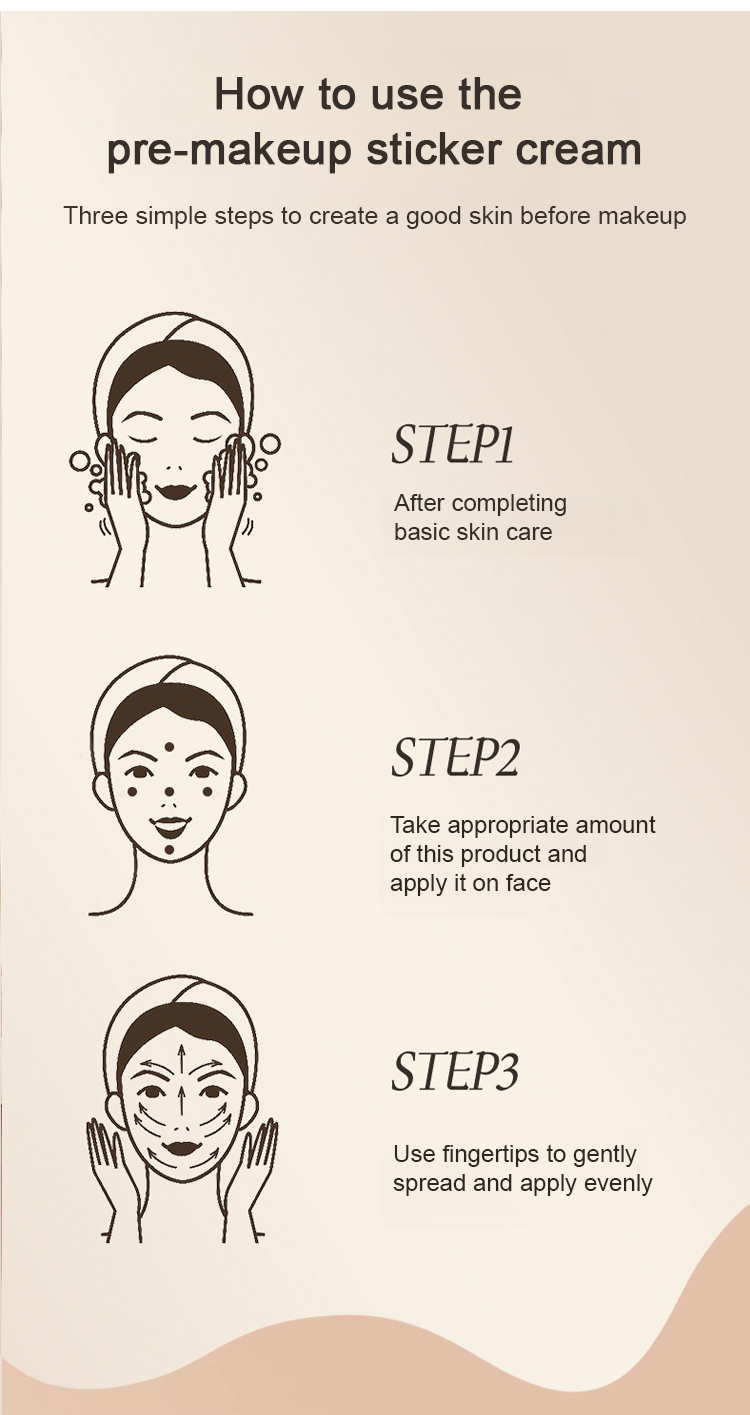 How to use the pre-makeup sticker cream

Three simple steps to create a good skin before makeup

STEP1

After completing basic skin care

STEP2

Take appropriate amount of this product and apply it on face

STEP3

Use fingertips to gently spread and apply evenly