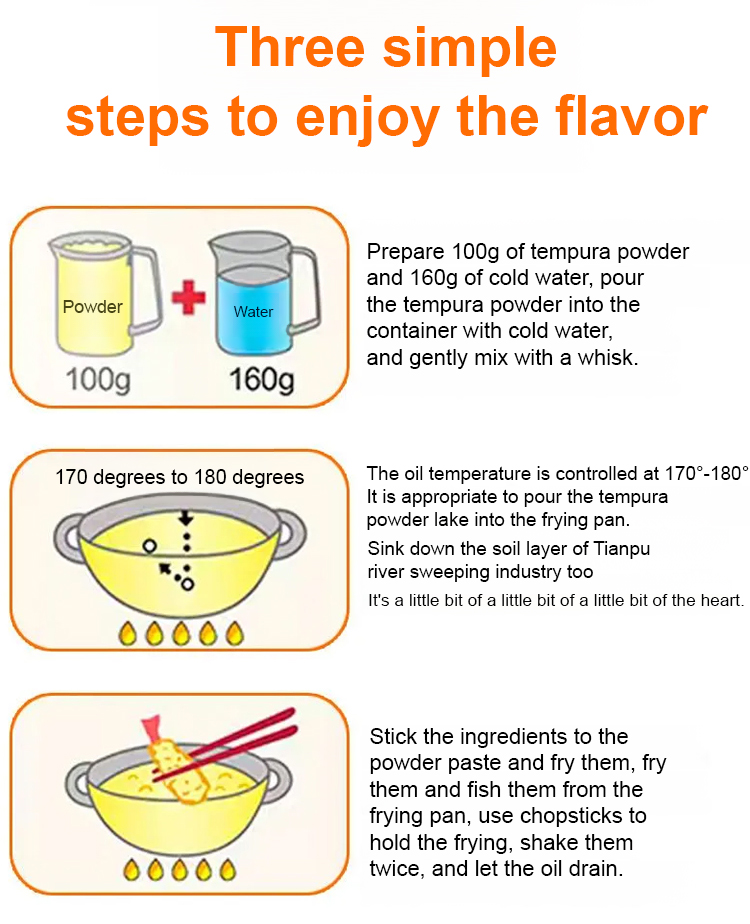 Three simple steps to enjoy the flavor

Powder
Water
100g
160g

Prepare 100g of tempura powder and 160g of cold water, pour the tempura powder into the container with cold water, and gently mix with a whisk.

170 degrees to 180 degrees

The oil temperature is controlled at 170°-180° It is appropriate to pour the tempura powder lake into the frying pan.
Sink down the soil layer of Tianpu river sweeping industry too
It's a little bit of a little bit of a little bit of the heart.

Stick the ingredients to the powder paste and fry them, fry them and fish them from the frying pan, use chopsticks to hold the frying, shake them twice, and let the oil drain.