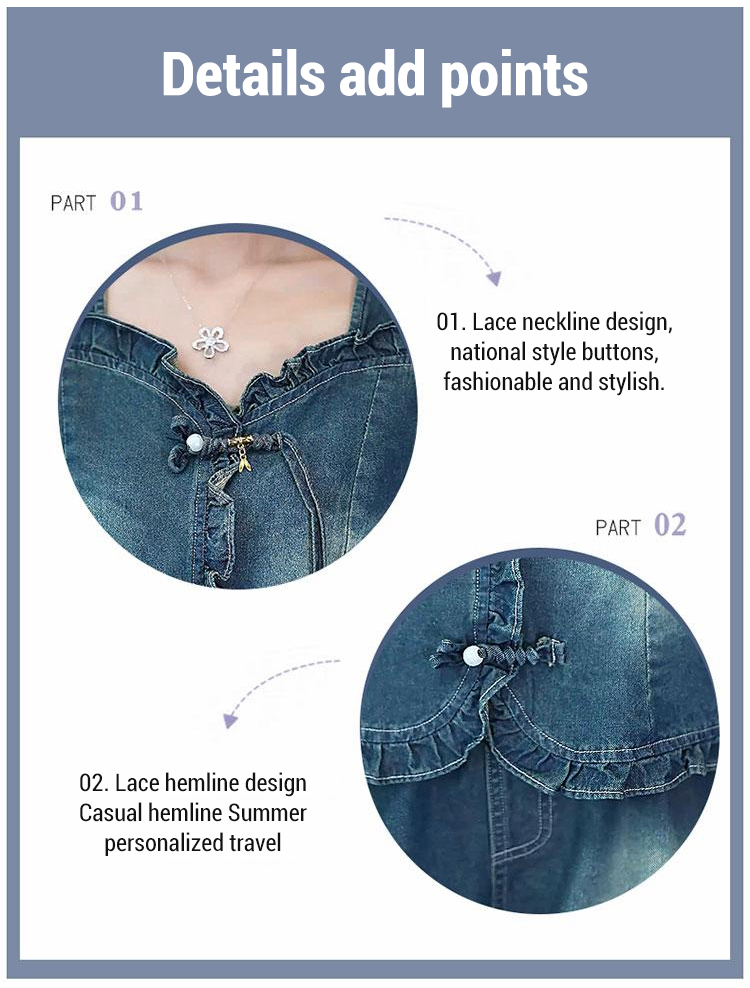 Details add points

PART 01

01. Lace neckline design, national style buttons, fashionable and stylish.

PART 02

02. Lace hemline design Casual hemline Summer personalized travel