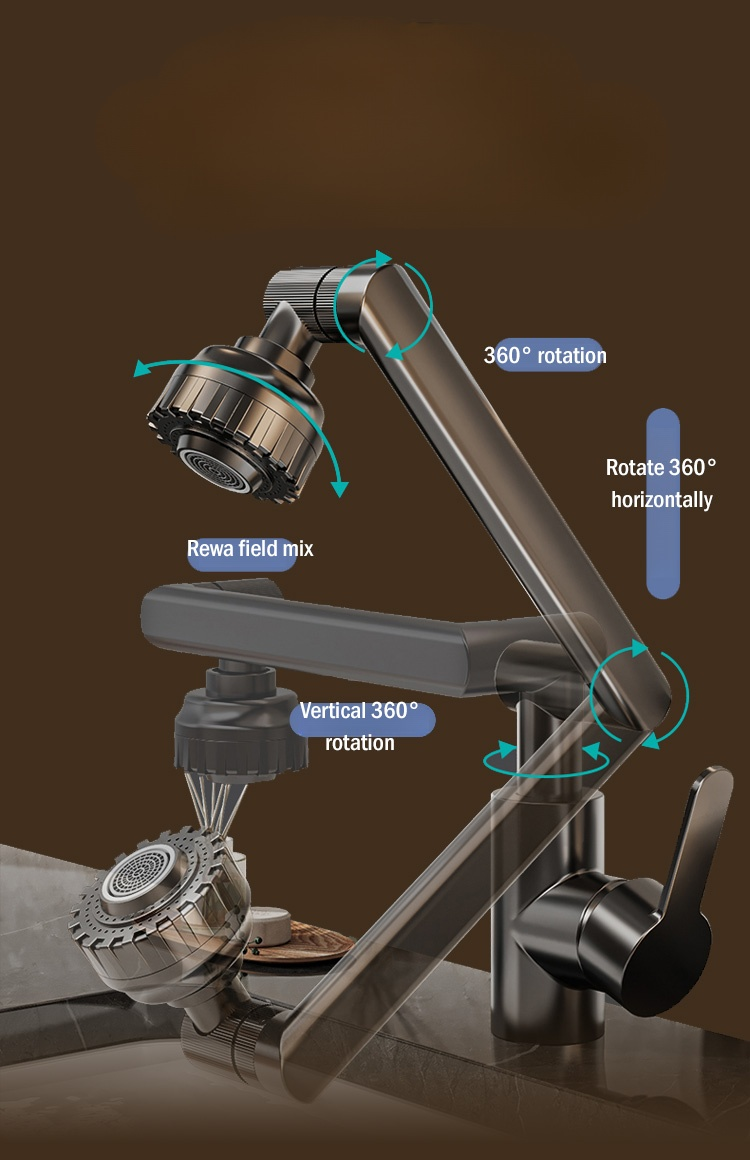 360° rotation

Rotate 360° horizontally

Rewa field mix

Vertical 360° rotation