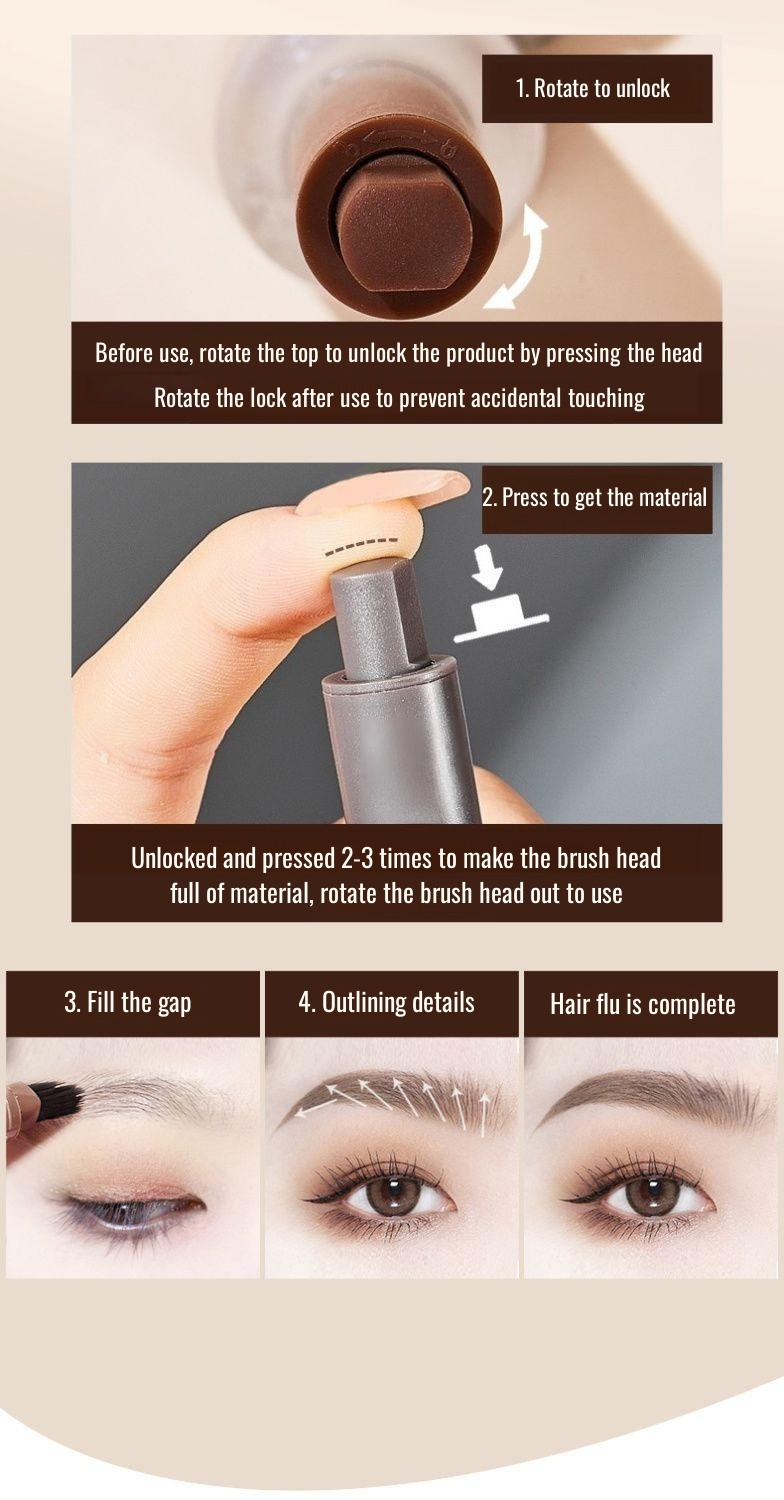 1. Rotate to unlock

Before use, rotate the top to unlock the product by pressing the head
Rotate the lock after use to prevent accidental touching

2. Press to get the material

Unlocked and pressed 2-3 times to make the brush head full of material, rotate the brush head out to use

3. Fill the gap

4. Outlining details

Hair flu is complete